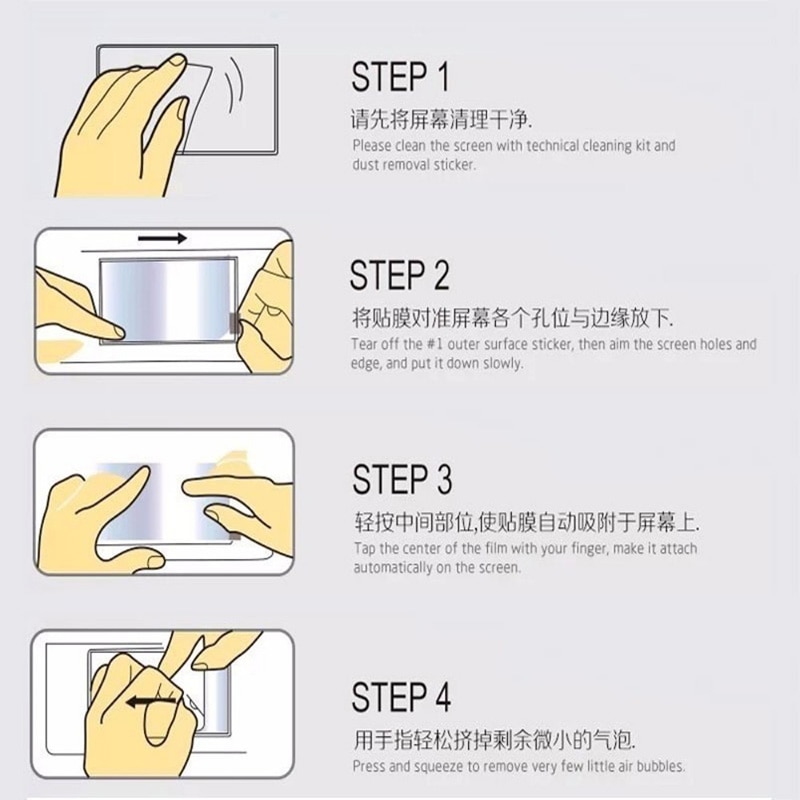 STEP 1

请先将屏幕清理干净.

Please clean the screen with technical cleaning kit and dust removal sticker.

STEP 2

将贴膜对准屏幕各个孔位与边缘放下.

Tear off the #1 outer surface sticker, then aim the screen holes and edge, and put it down slowly.

STEP 3

轻按中间部位,使贴膜自动吸附于屏幕上.

Tap the center of the film with your finger, make it attach automatically on the screen.

STEP 4

用手指轻松挤掉剩余微小的气泡.

Press and squeeze to remove very few little air bubbles.