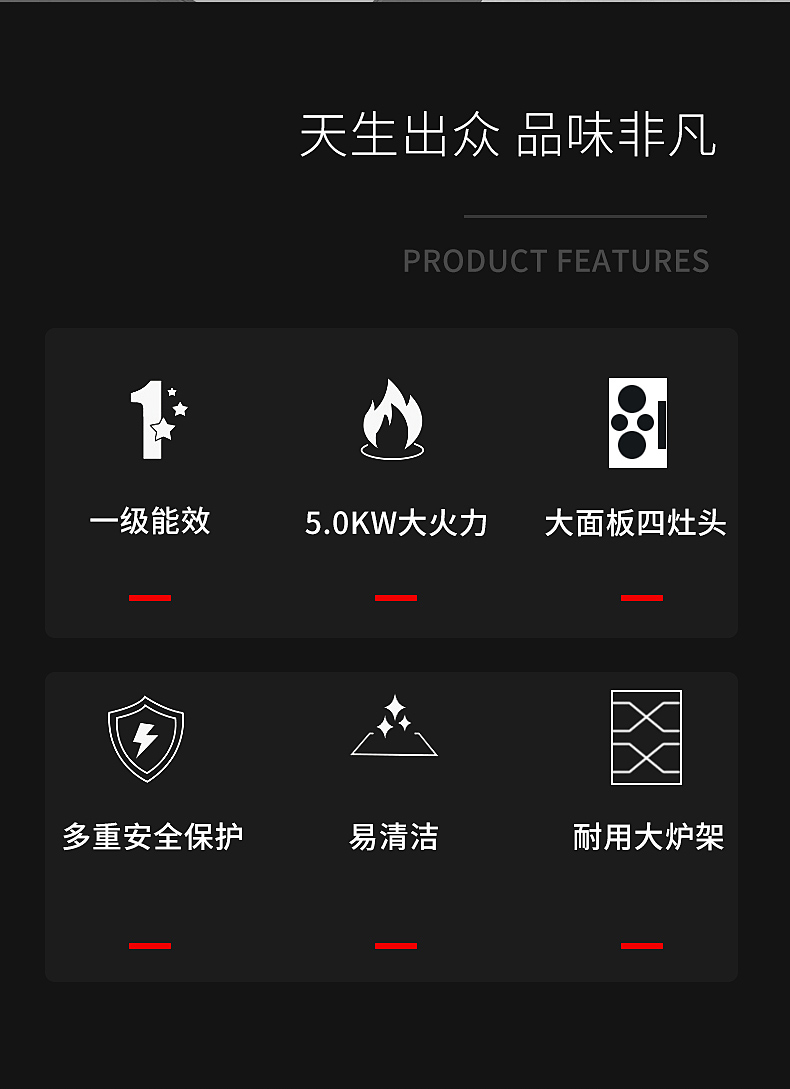 天生出众 品味非凡

PRODUCT FEATURES

一级能效

5.0KW大火力

大面板四灶头

多重安全保护

易清洁

耐用大炉架