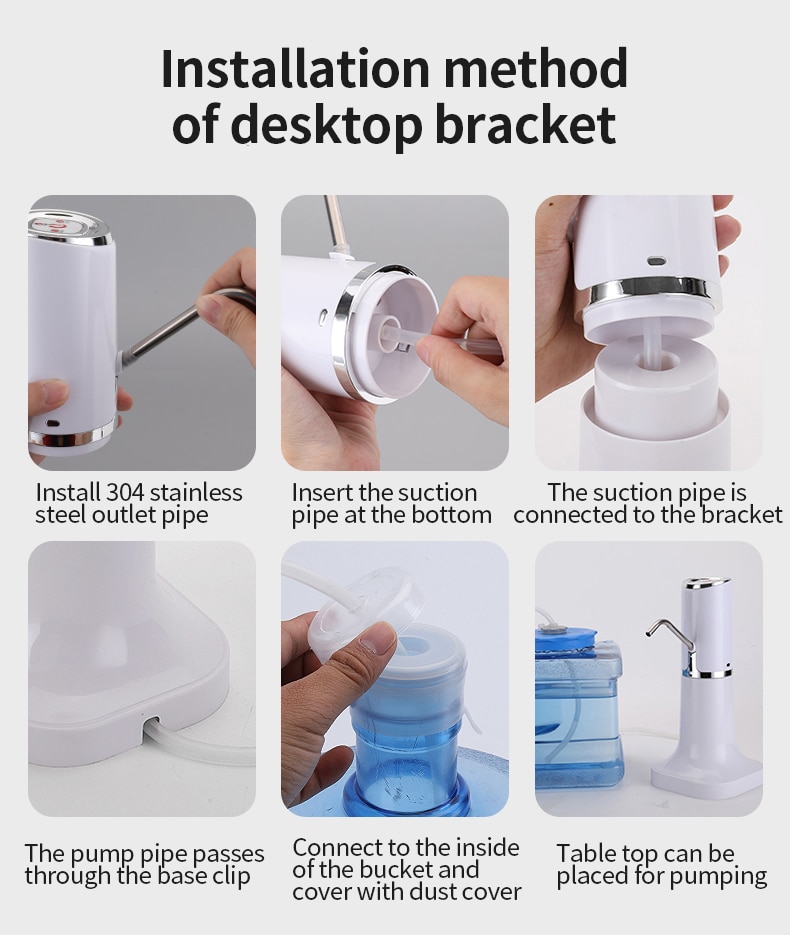 Installation method of desktop bracket

Install 304 stainless steel outlet pipe

Insert the suction pipe at the bottom

The suction pipe is connected to the bracket

The pump pipe passes through the base clip

Connect to the inside of the bucket and cover with dust cover

Table top can be placed for pumping