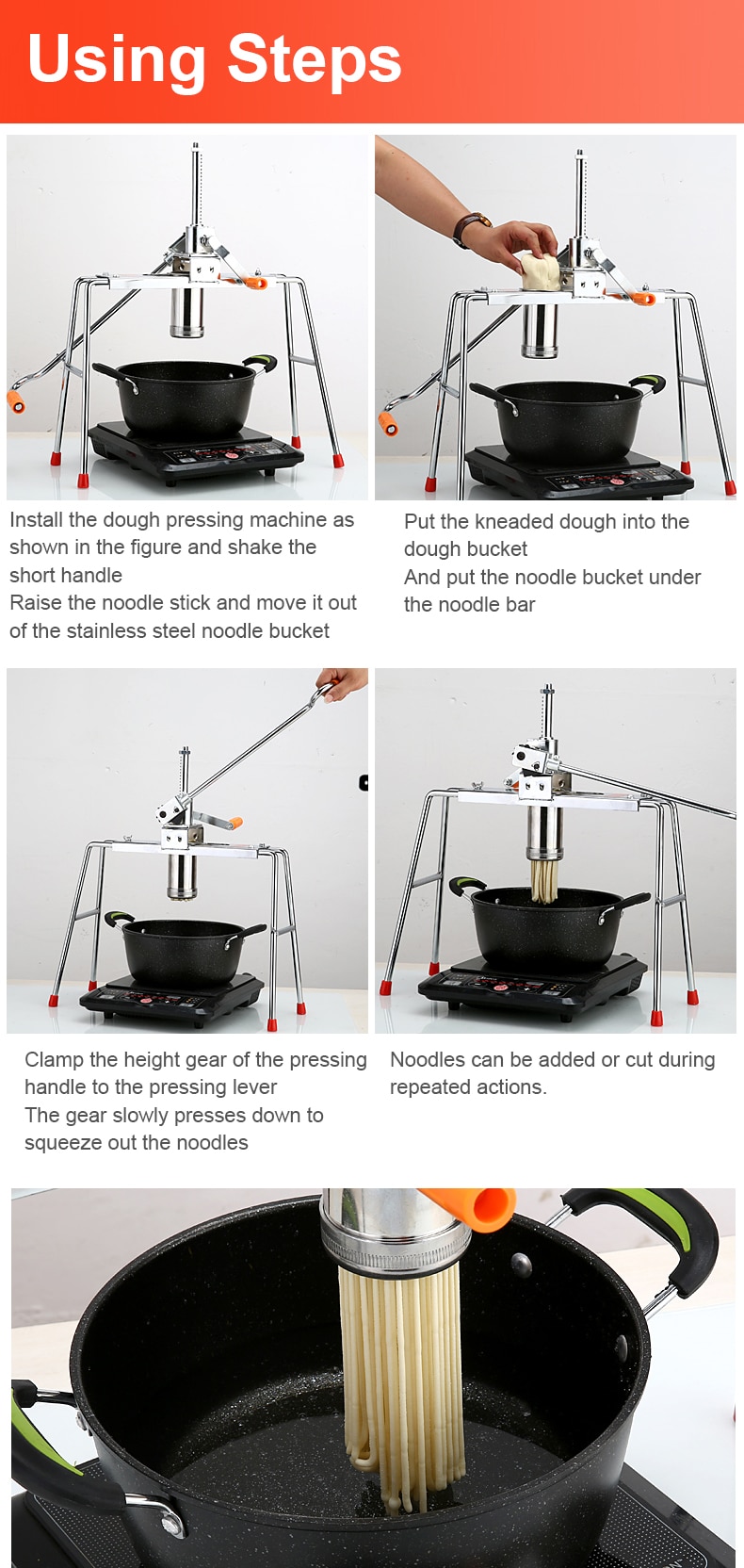 Using Steps

Install the dough pressing machine as shown in the figure and shake the short handle
Raise the noodle stick and move it out of the stainless steel noodle bucket

Put the kneaded dough into the dough bucket
And put the noodle bucket under the noodle bar

Clamp the height gear of the pressing handle to the pressing lever
The gear slowly presses down to squeeze out the noodles

Noodles can be added or cut during repeated actions.