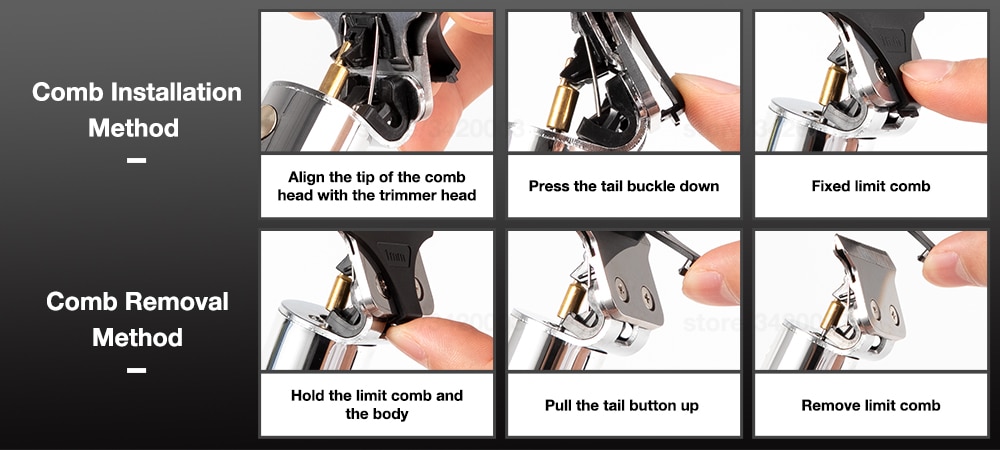 Comb Installation Method

Align the tip of the comb head with the trimmer head

Press the tail buckle down

Fixed limit comb

Comb Removal Method

Hold the limit comb and the body

Pull the tail button up

Remove limit comb