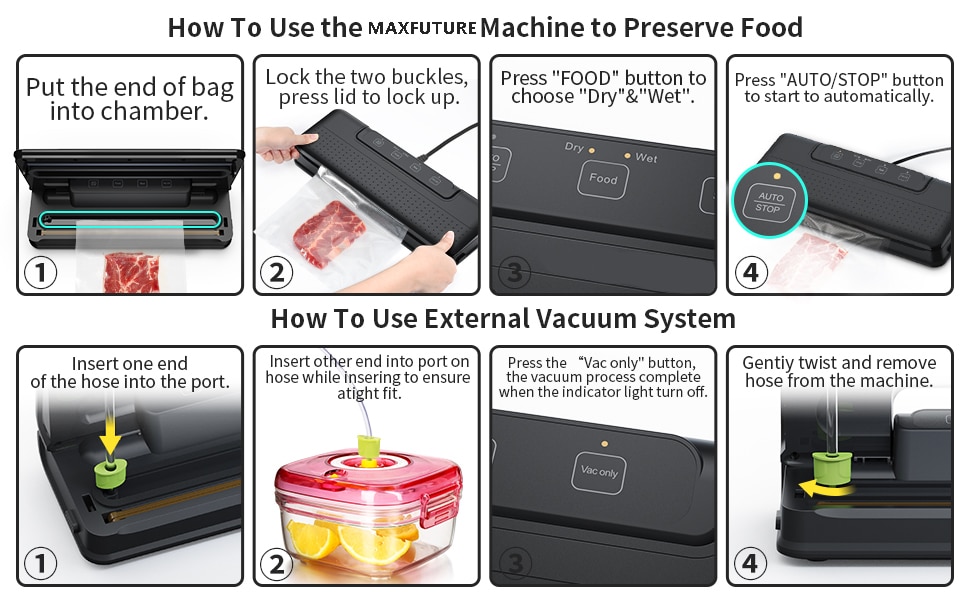 How To Use the MAXFUTURE Machine to Preserve Food

Put the end of bag into chamber.

1

Lock the two buckles, press lid to lock up.

2

Press "FOOD" button to choose "Dry"&"Wet".

Dry Wet

Food

3

Press "AUTO/STOP" button to start to automatically.

AUTO STOP

4

How To Use External Vacuum System

Insert one end of the hose into the port.

1

Insert other end into port on hose while insering to ensure atight fit.

2

Press the "Vac only" button, the vacuum process complete when the indicator light turn off.

Vac only

3

Gentiy twist and remove hose from the machine.

4