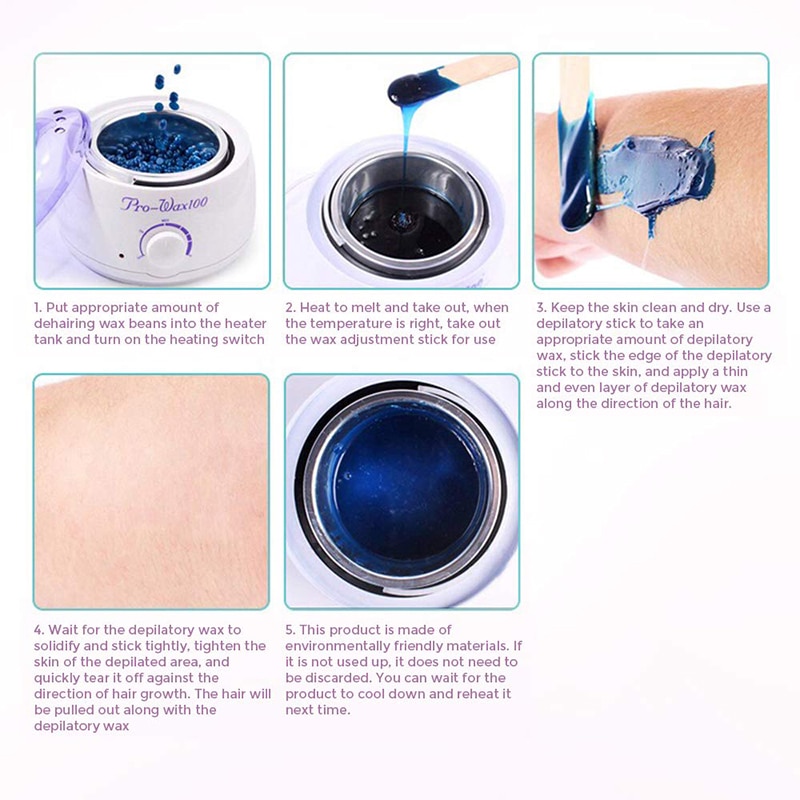 Pro-Wax100

1. Put appropriate amount of dehairing wax beans into the heater tank and turn on the heating switch

2. Heat to melt and take out, when the temperature is right, take out the wax adjustment stick for use

3. Keep the skin clean and dry. Use a depilatory stick to take an appropriate amount of depilatory wax, stick the edge of the depilatory stick to the skin, and apply a thin and even layer of depilatory wax along the direction of the hair.

4. Wait for the depilatory wax to solidify and stick tightly, tighten the skin of the depilated area, and quickly tear it off against the direction of hair growth. The hair will be pulled out along with the depilatory wax

5. This product is made of environmentally friendly materials. If it is not used up, it does not need to be discarded. You can wait for the product to cool down and reheat it next time.