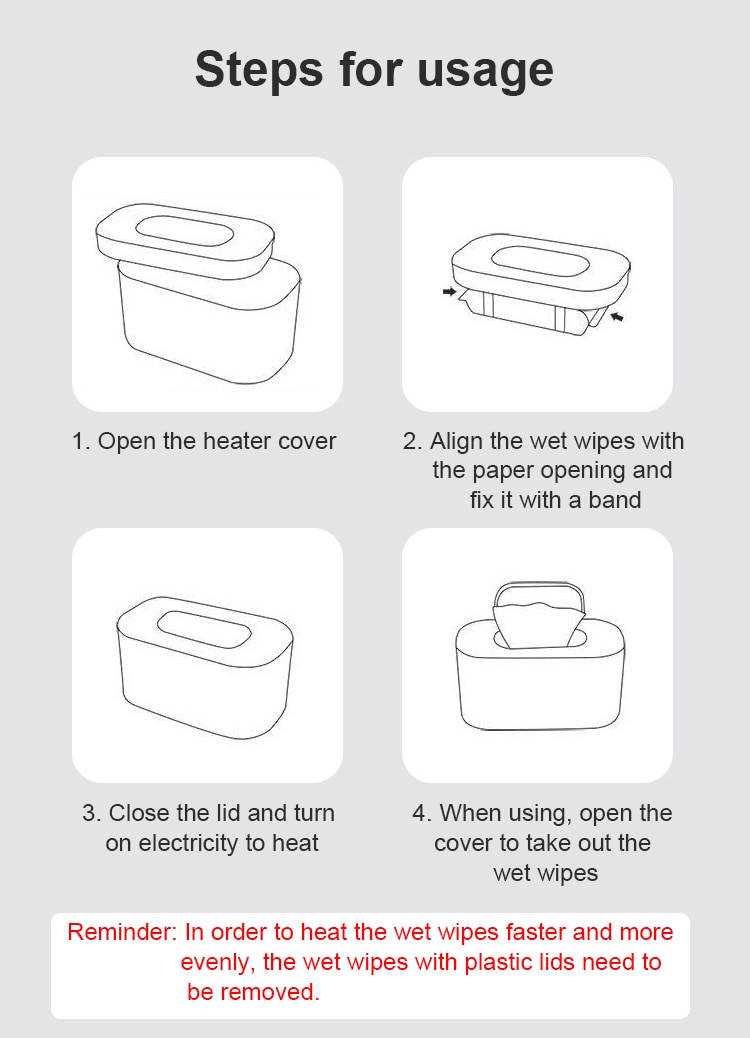 Steps for usage

1. Open the heater cover

2. Align the wet wipes with the paper opening and fix it with a band

3. Close the lid and turn on electricity to heat

4. When using, open the cover to take out the wet wipes

Reminder: In order to heat the wet wipes faster and more evenly, the wet wipes with plastic lids need to be removed.