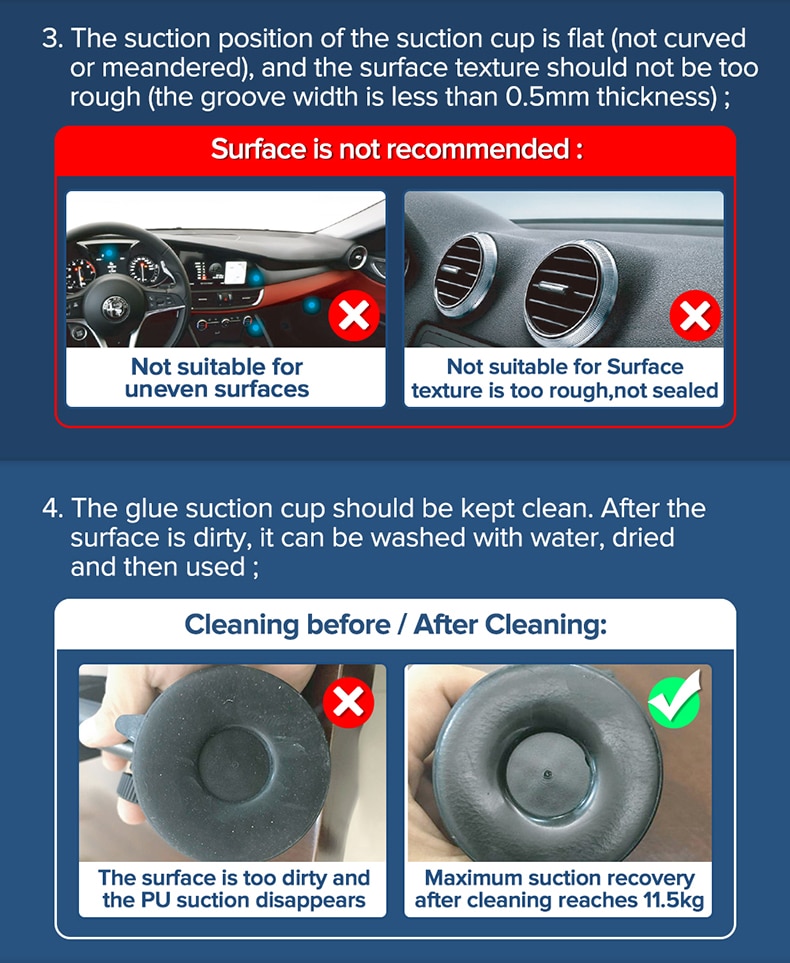 3. The suction position of the suction cup is flat (not curved or meandered), and the surface texture should not be too rough (the groove width is less than 0.5mm thickness) ;

Surface is not recommended :

Not suitable for uneven surfaces

Not suitable for Surface texture is too rough,not sealed

4. The glue suction cup should be kept clean. After the surface is dirty, it can be washed with water, dried and then used ;

Cleaning before / After Cleaning:

The surface is too dirty and the PU suction disappears

Maximum suction recovery after cleaning reaches 11.5kg