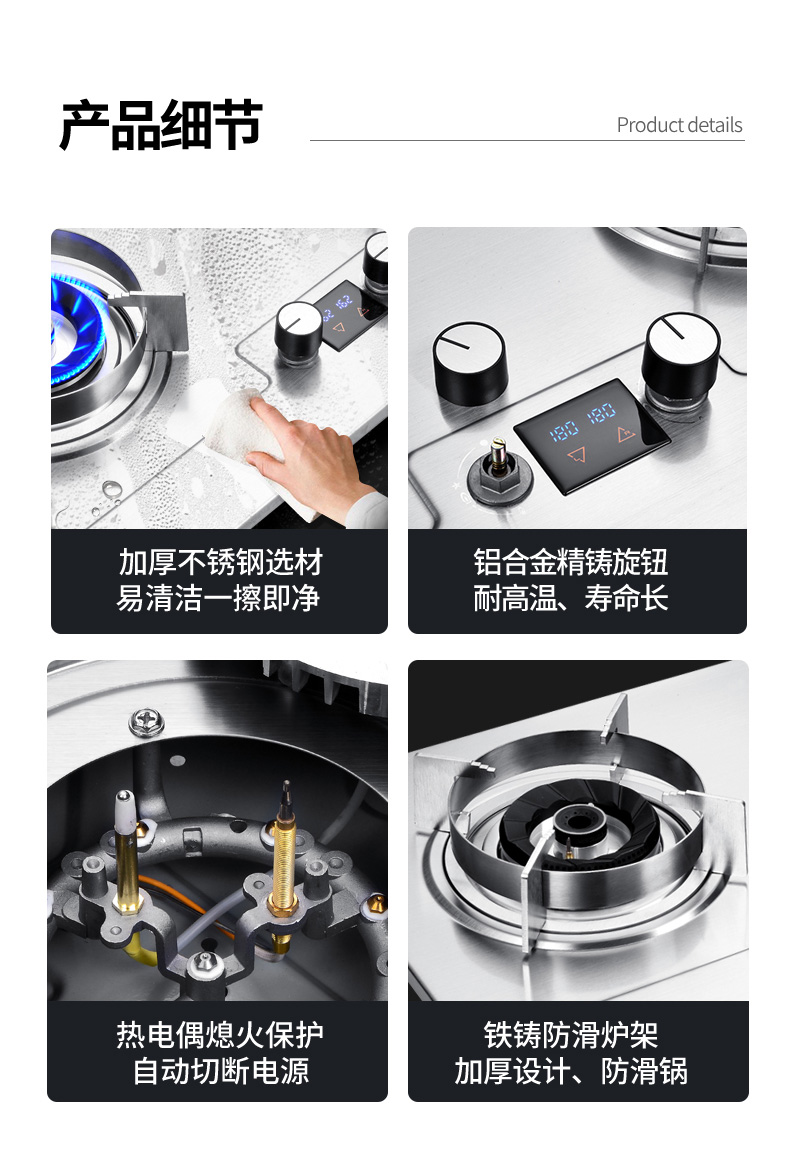 产品细节

Product details

180 180

加厚不锈钢选材
易清洁一擦即净

铝合金精铸旋钮
耐高温、寿命长

热电偶熄火保护
自动切断电源

铁铸防滑炉架
加厚设计、防滑锅