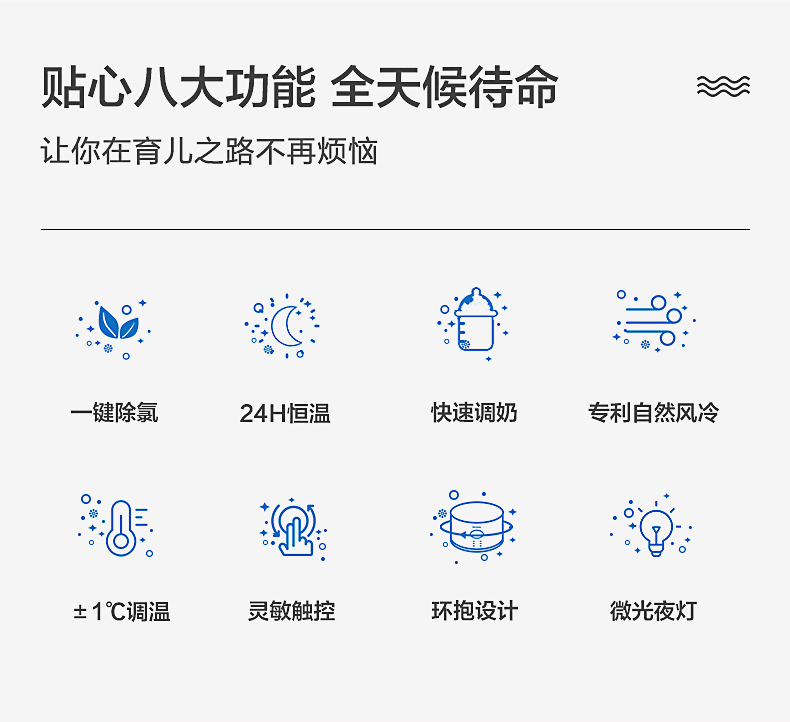 贴心八大功能 全天候待命

让你在育儿之路不再烦恼

一键除氯

24H恒温

快速调奶

专利自然风冷

±1℃调温

灵敏触控

环抱设计

微光夜灯