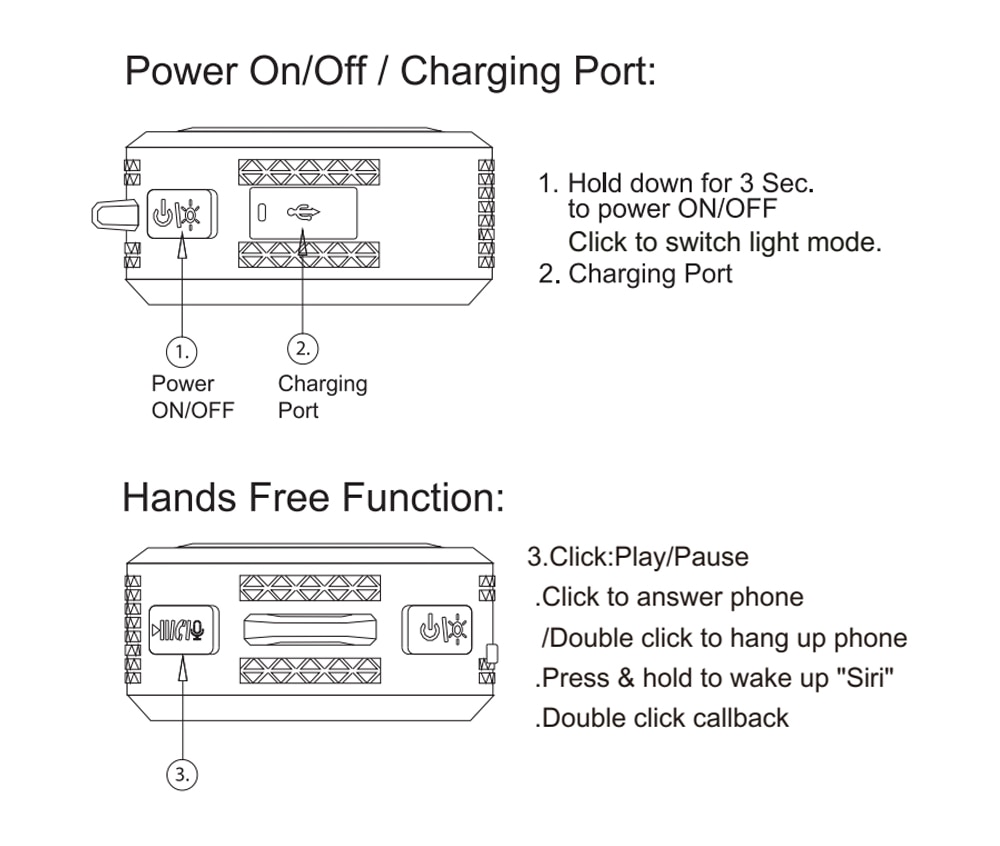 Power On/Off / Charging Port:

1.
Power
ON/OFF

2.
Charging
Port

1. Hold down for 3 Sec. to power ON/OFF
Click to switch light mode.
2. Charging Port

Hands Free Function:

3.

3.Click:Play/Pause
.Click to answer phone
/Double click to hang up phone
.Press & hold to wake up "Siri"
.Double click callback