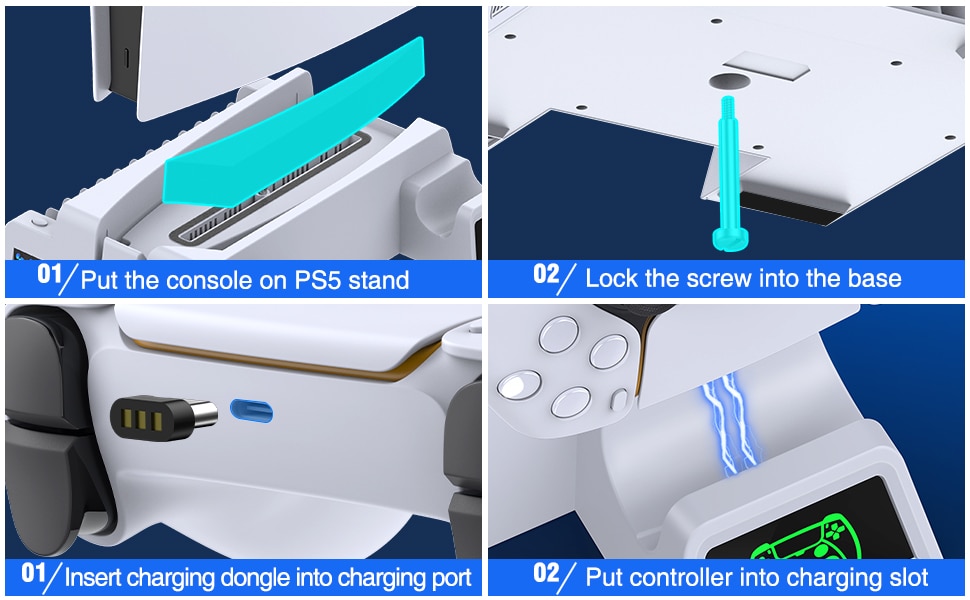 01/ Put the console on PS5 stand

02/ Lock the screw into the base

01/ Insert charging dongle into charging port

02/ Put controller into charging slot