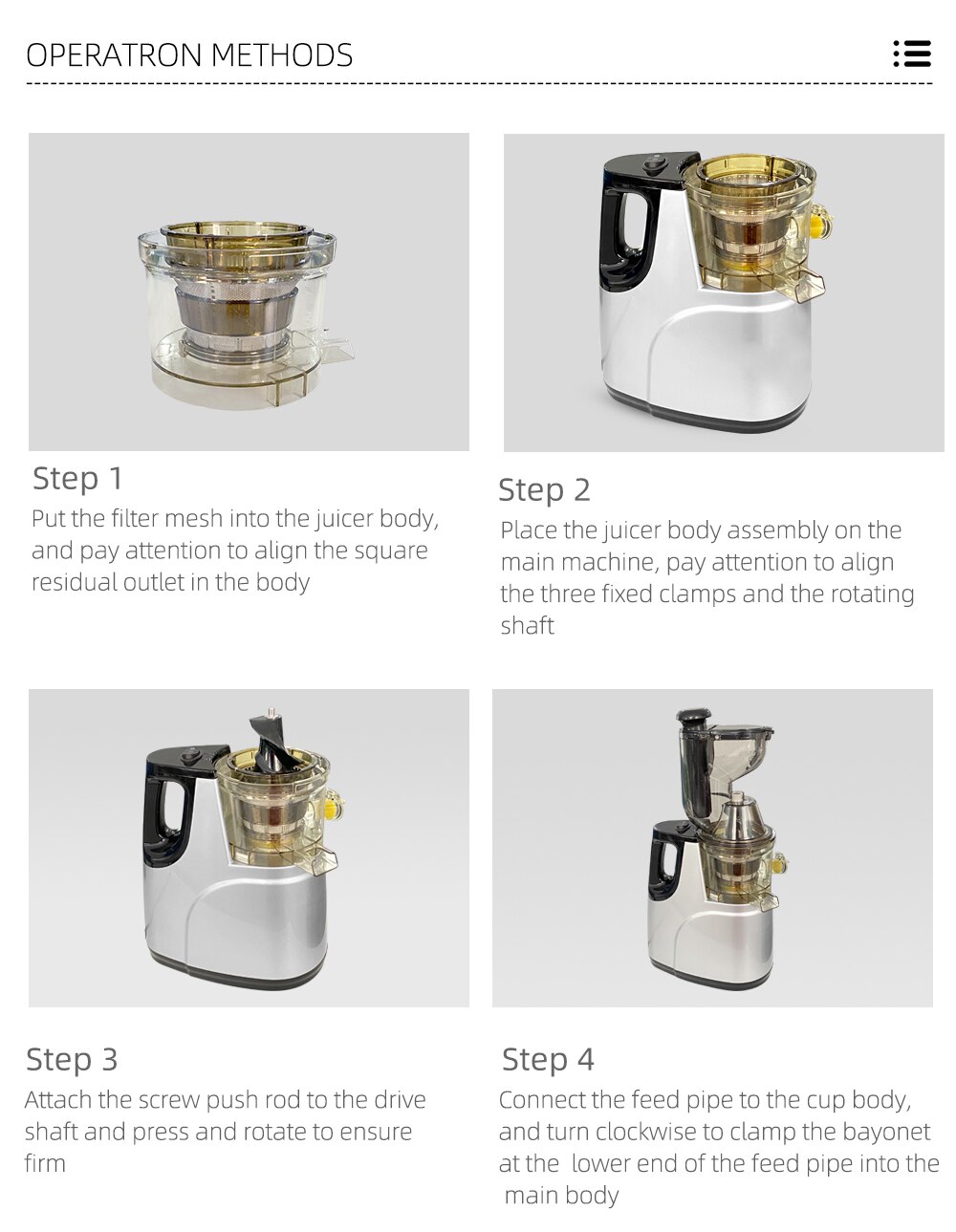 OPERATRON METHODS

Step 1
Put the filter mesh into the juicer body, and pay attention to align the square residual outlet in the body

Step 2
Place the juicer body assembly on the main machine, pay attention to align the three fixed clamps and the rotating shaft

Step 3
Attach the screw push rod to the drive shaft and press and rotate to ensure firm

Step 4
Connect the feed pipe to the cup body, and turn clockwise to clamp the bayonet at the lower end of the feed pipe into the main body