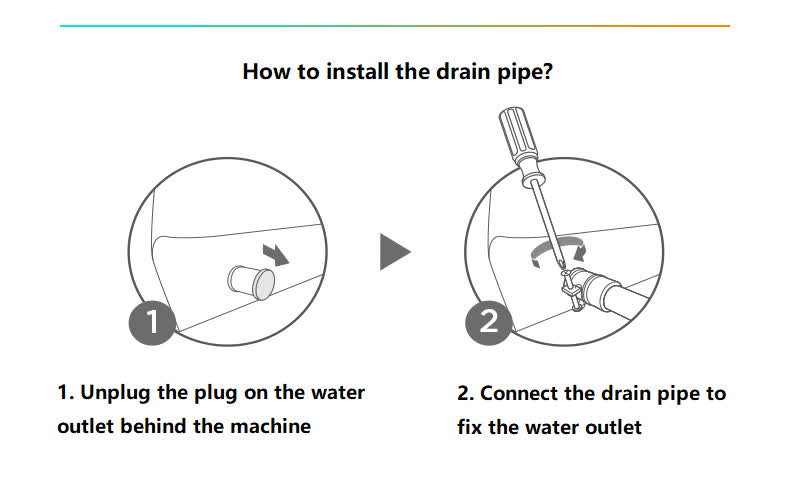 How to install the drain pipe?

1

2

1. Unplug the plug on the water outlet behind the machine

2. Connect the drain pipe to fix the water outlet