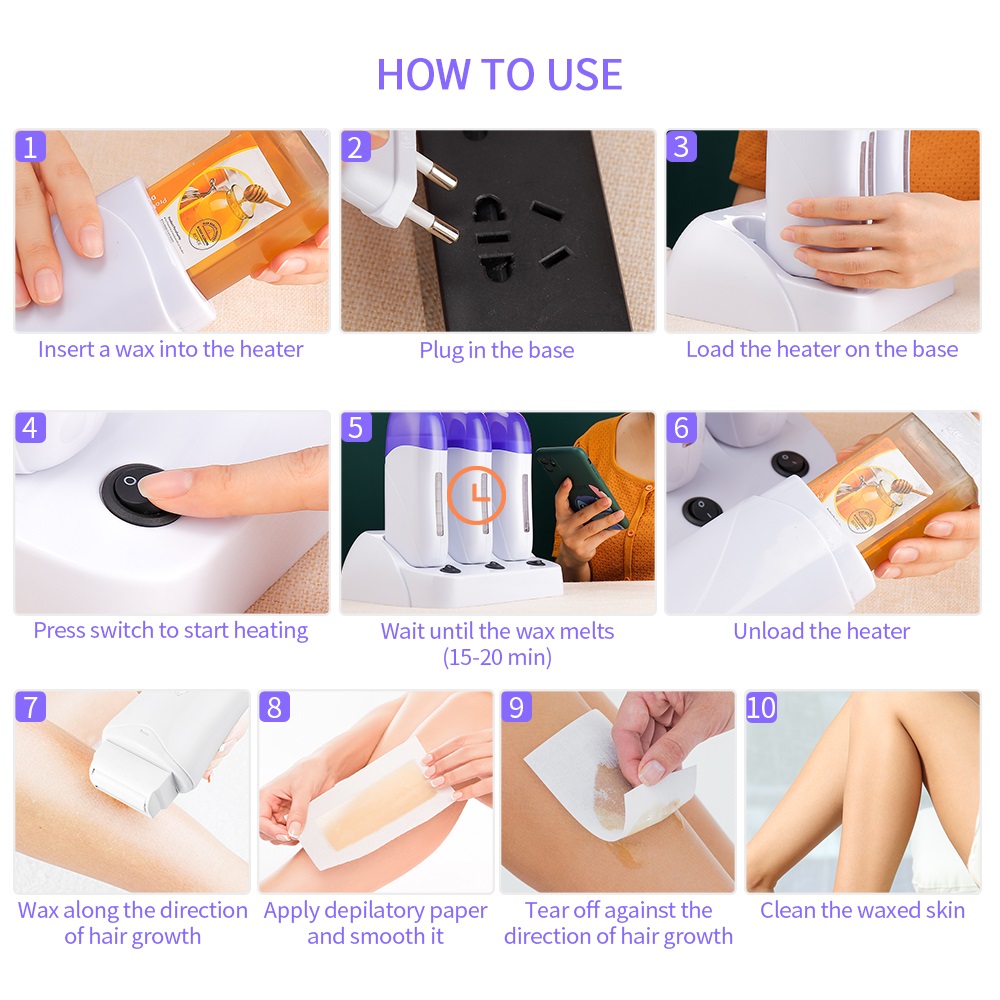 HOW TO USE

1
Insert a wax into the heater

2
Plug in the base

3
Load the heater on the base

4
Press switch to start heating

5
Wait until the wax melts (15-20 min)

6
Unload the heater

7
Wax along the direction of hair growth

8
Apply depilatory paper and smooth it

9
Tear off against the direction of hair growth

10
Clean the waxed skin