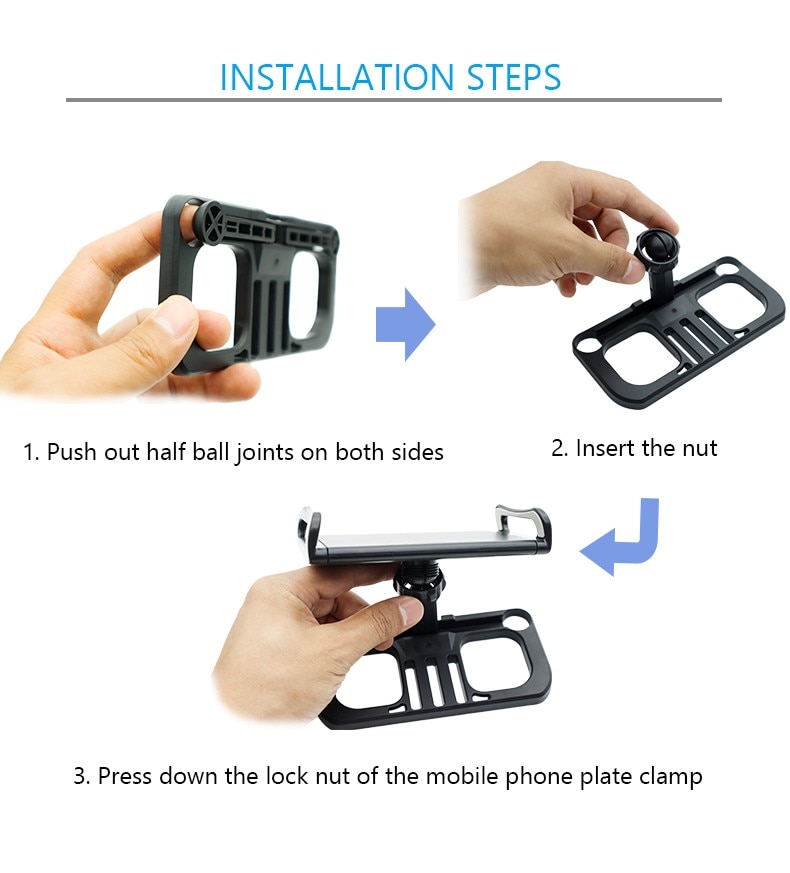 INSTALLATION STEPS

1. Push out half ball joints on both sides

2. Insert the nut

3. Press down the lock nut of the mobile phone plate clamp