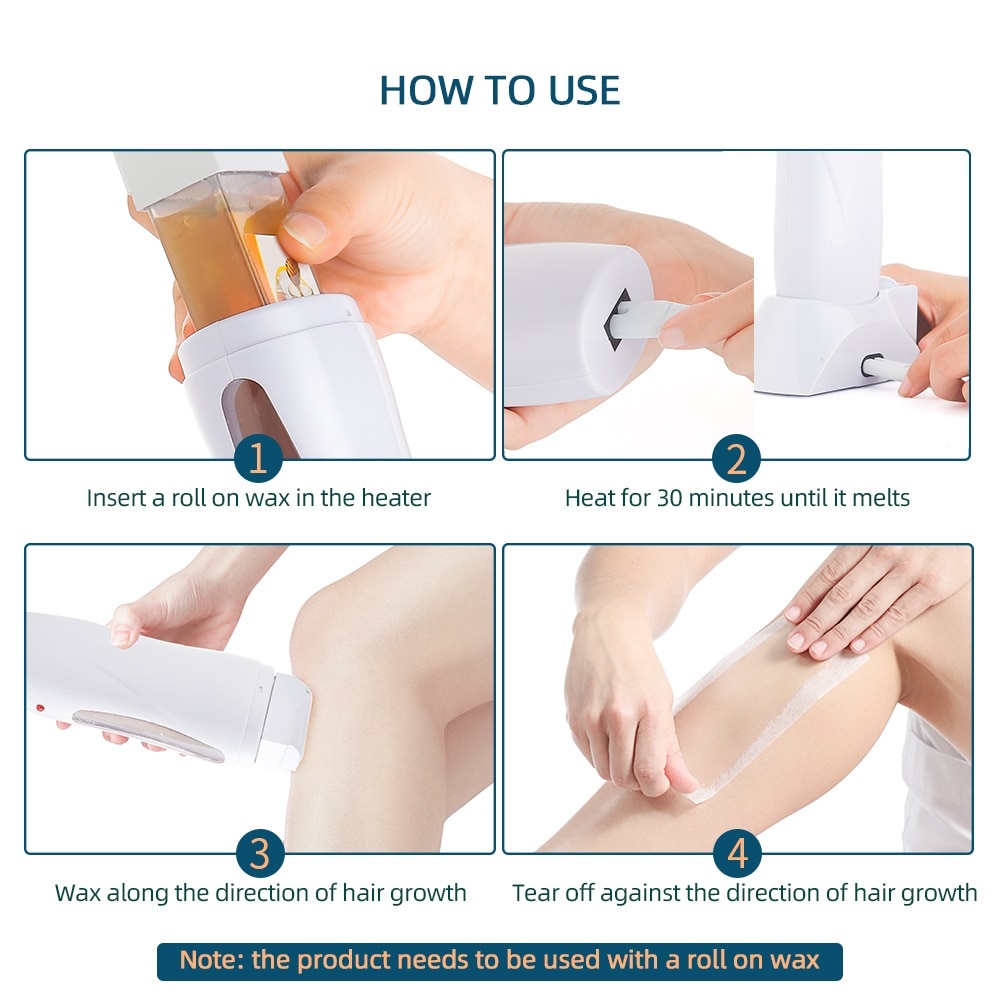 HOW TO USE

1
Insert a roll on wax in the heater

2
Heat for 30 minutes until it melts

3
Wax along the direction of hair growth

4
Tear off against the direction of hair growth

Note: the product needs to be used with a roll on wax