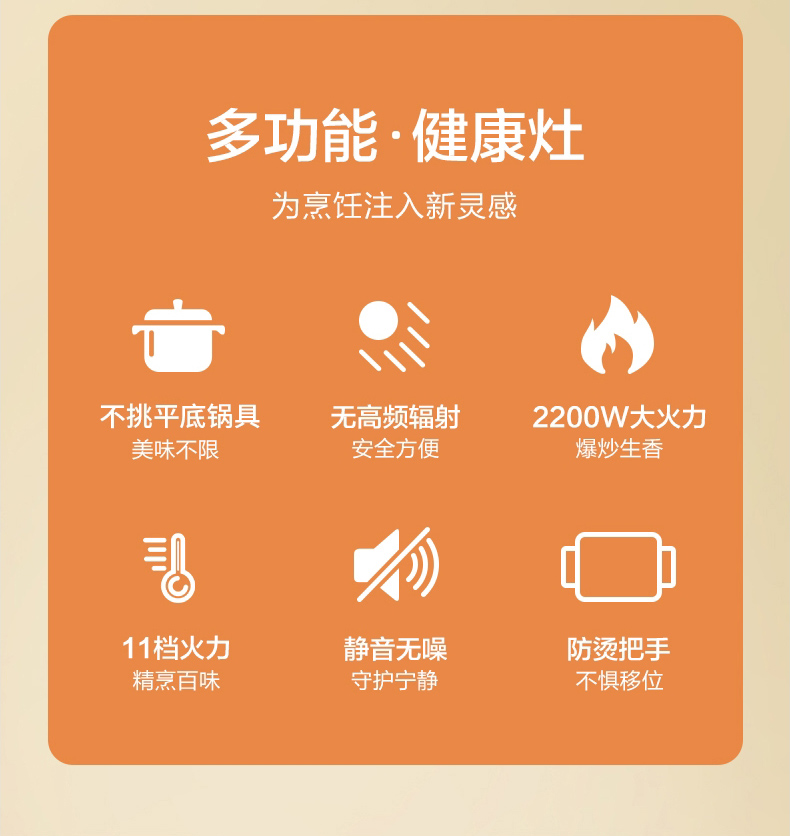 多功能·健康灶

为烹饪注入新灵感

不挑平底锅具
美味不限

无高频辐射
安全方便

2200W大火力
爆炒生香

11档火力
精烹百味

静音无噪
守护宁静

防烫把手
不惧移位