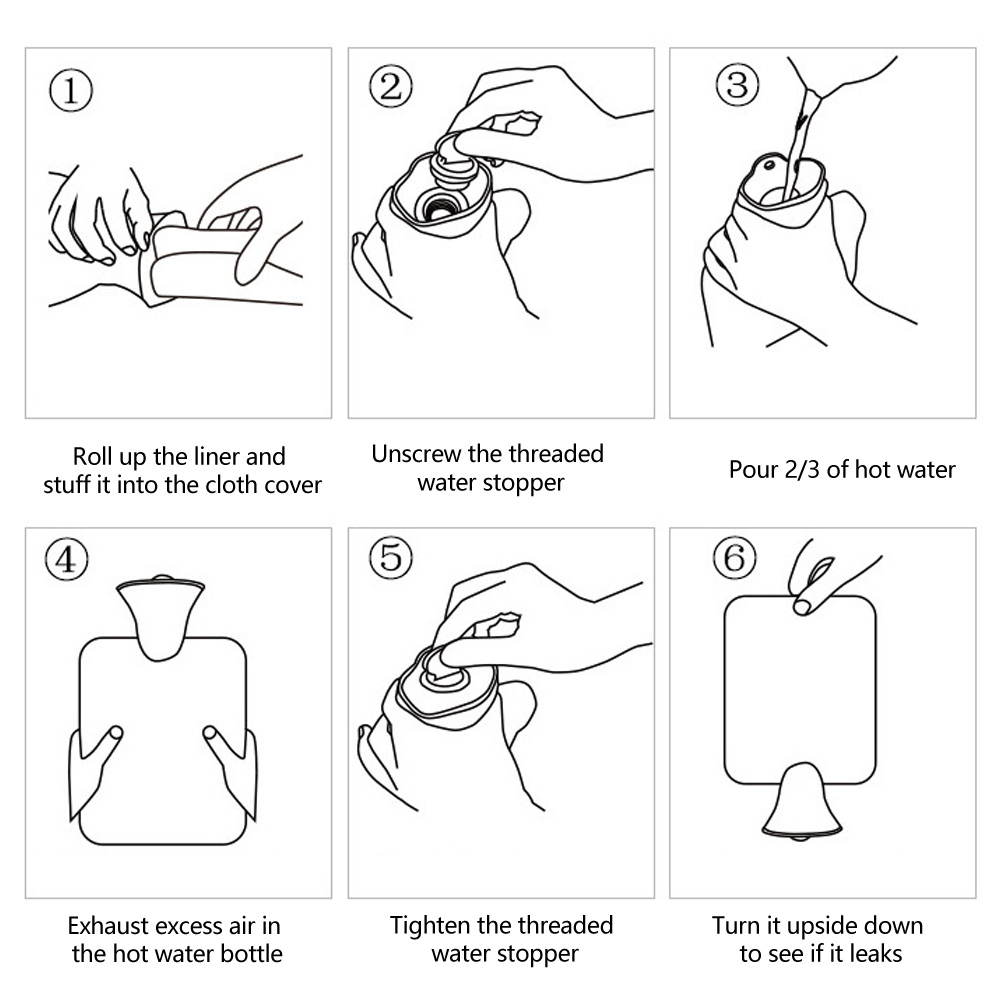 ①

Roll up the liner and stuff it into the cloth cover

②

Unscrew the threaded water stopper

③

Pour 2/3 of hot water

④

Exhaust excess air in the hot water bottle

⑤

Tighten the threaded water stopper

⑥

Turn it upside down to see if it leaks