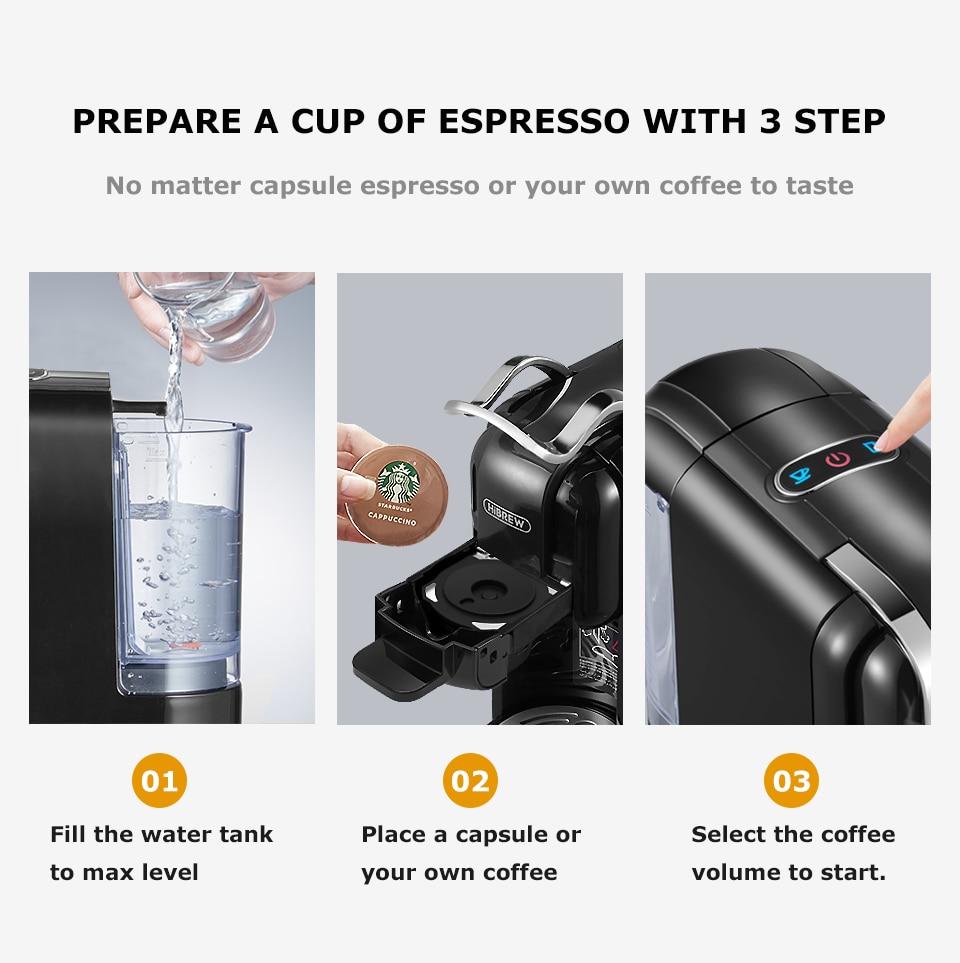 PREPARE A CUP OF ESPRESSO WITH 3 STEP

No matter capsule espresso or your own coffee to taste

STARBUCKS CAPPUCCINO

HiBREW

01

Fill the water tank to max level

02

Place a capsule or your own coffee

03

Select the coffee volume to start.