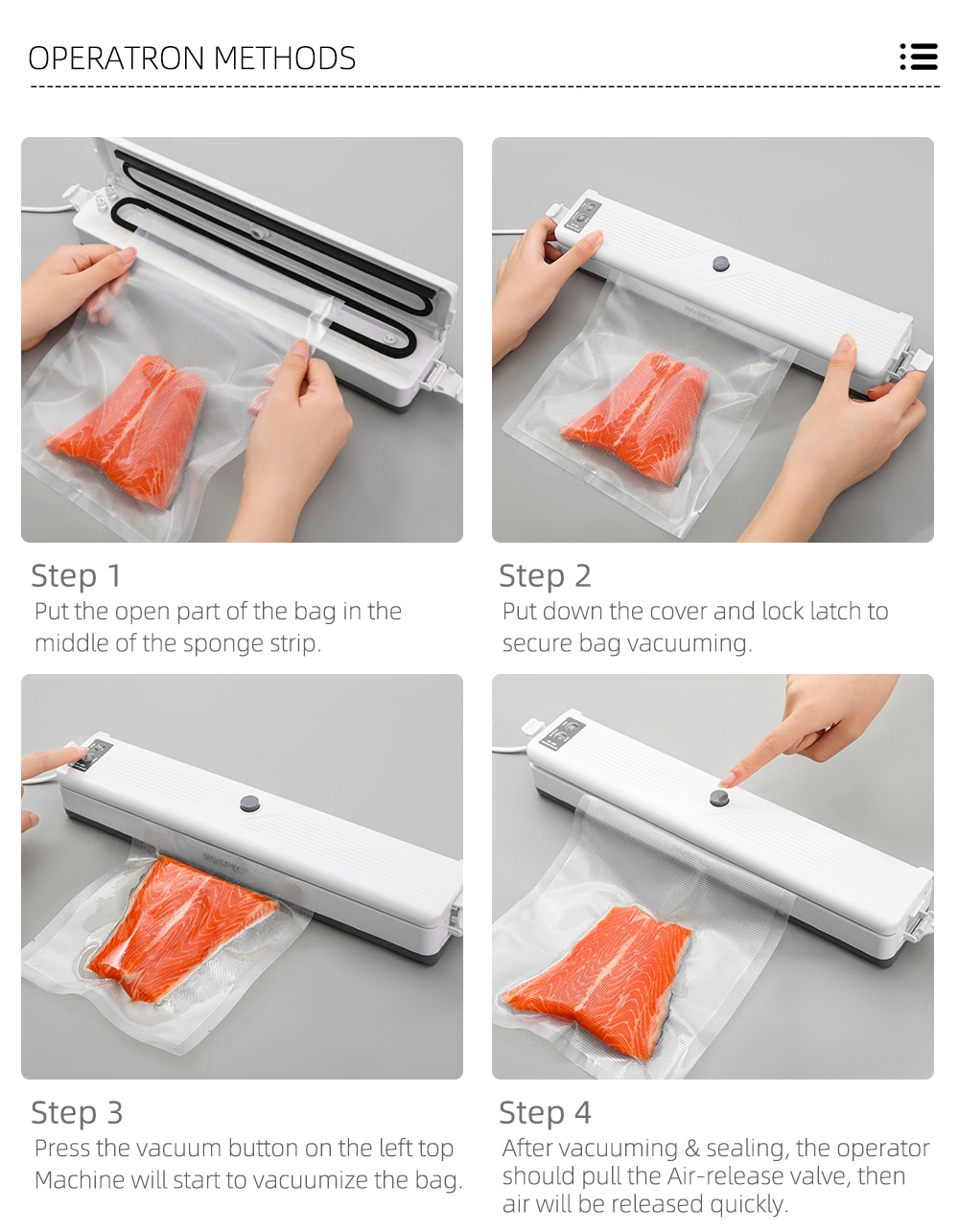 OPERATRON METHODS

Step 1
Put the open part of the bag in the middle of the sponge strip.

Step 2
Put down the cover and lock latch to secure bag vacuuming.

Step 3
Press the vacuum button on the left top Machine will start to vacuumize the bag.

Step 4
After vacuuming & sealing, the operator should pull the Air-release valve, then air will be released quickly.