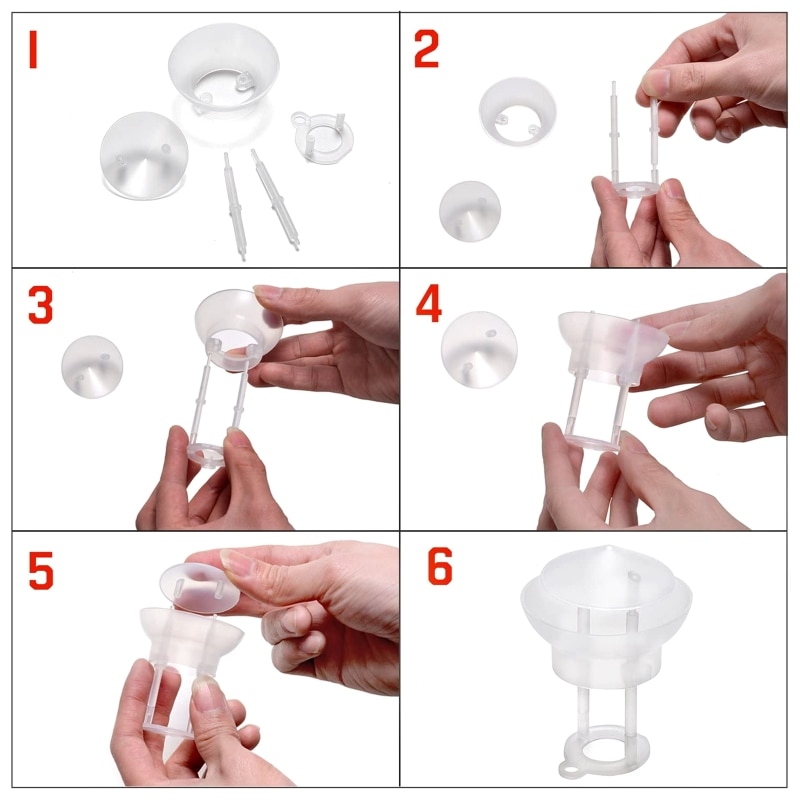 1

2

3

4

5

6