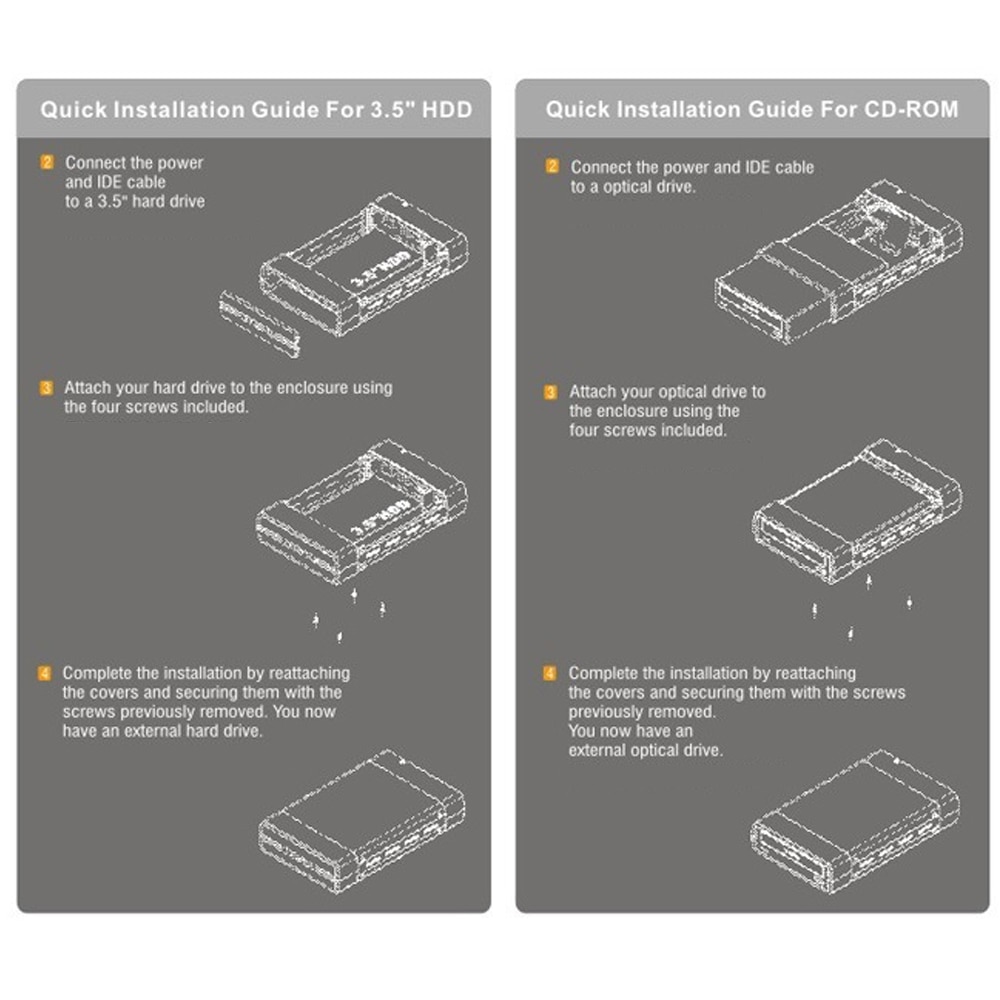 Quick Installation Guide For 3.5" HDD

2 Connect the power and IDE cable to a 3.5" hard drive

3.5" HDD

3 Attach your hard drive to the enclosure using the four screws included.

3.5" HDD

4 Complete the installation by reattaching the covers and securing them with the screws previously removed. You now have an external hard drive.

Quick Installation Guide For CD-ROM

2 Connect the power and IDE cable to a optical drive.

3 Attach your optical drive to the enclosure using the four screws included.

4 Complete the installation by reattaching the covers and securing them with the screws previously removed. You now have an external optical drive.