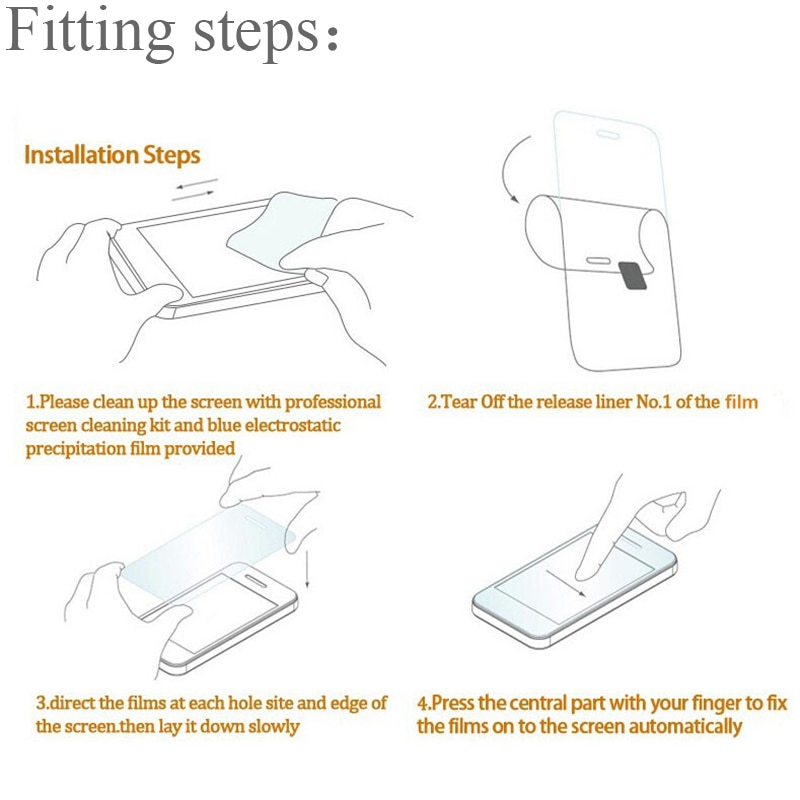 Fitting steps:

Installation Steps

1.Please clean up the screen with professional screen cleaning kit and blue electrostatic precipitation film provided

2.Tear Off the release liner No.1 of the film

3.direct the films at each hole site and edge of the screen.then lay it down slowly

4.Press the central part with your finger to fix the films on to the screen automatically