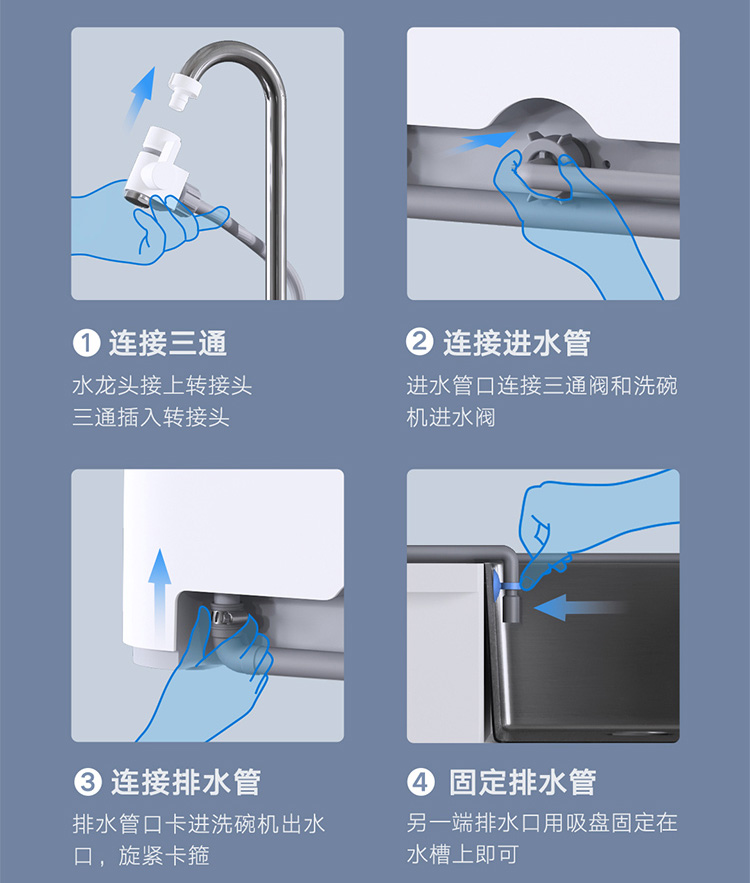 1 连接三通

水龙头接上转接头
三通插入转接头

2 连接进水管

进水管口连接三通阀和洗碗机进水阀

3 连接排水管

排水管口卡进洗碗机出水口，旋紧卡箍

4 固定排水管

另一端排水口用吸盘固定在水槽上即可