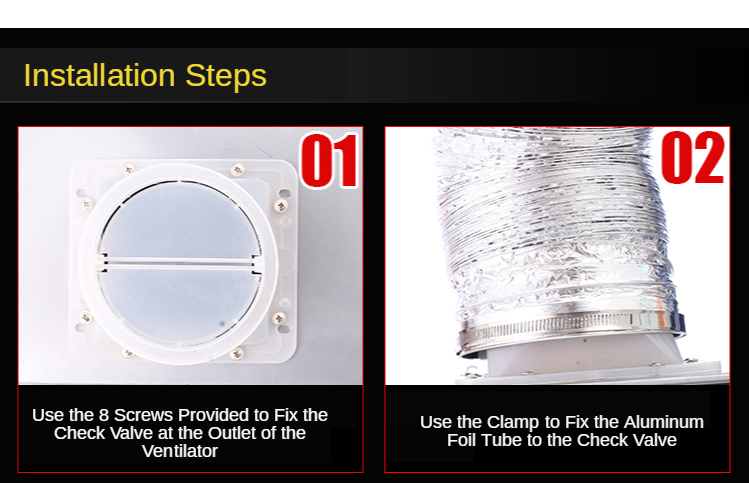 Installation Steps

01

Use the 8 Screws Provided to Fix the Check Valve at the Outlet of the Ventilator

02

Use the Clamp to Fix the Aluminum Foil Tube to the Check Valve