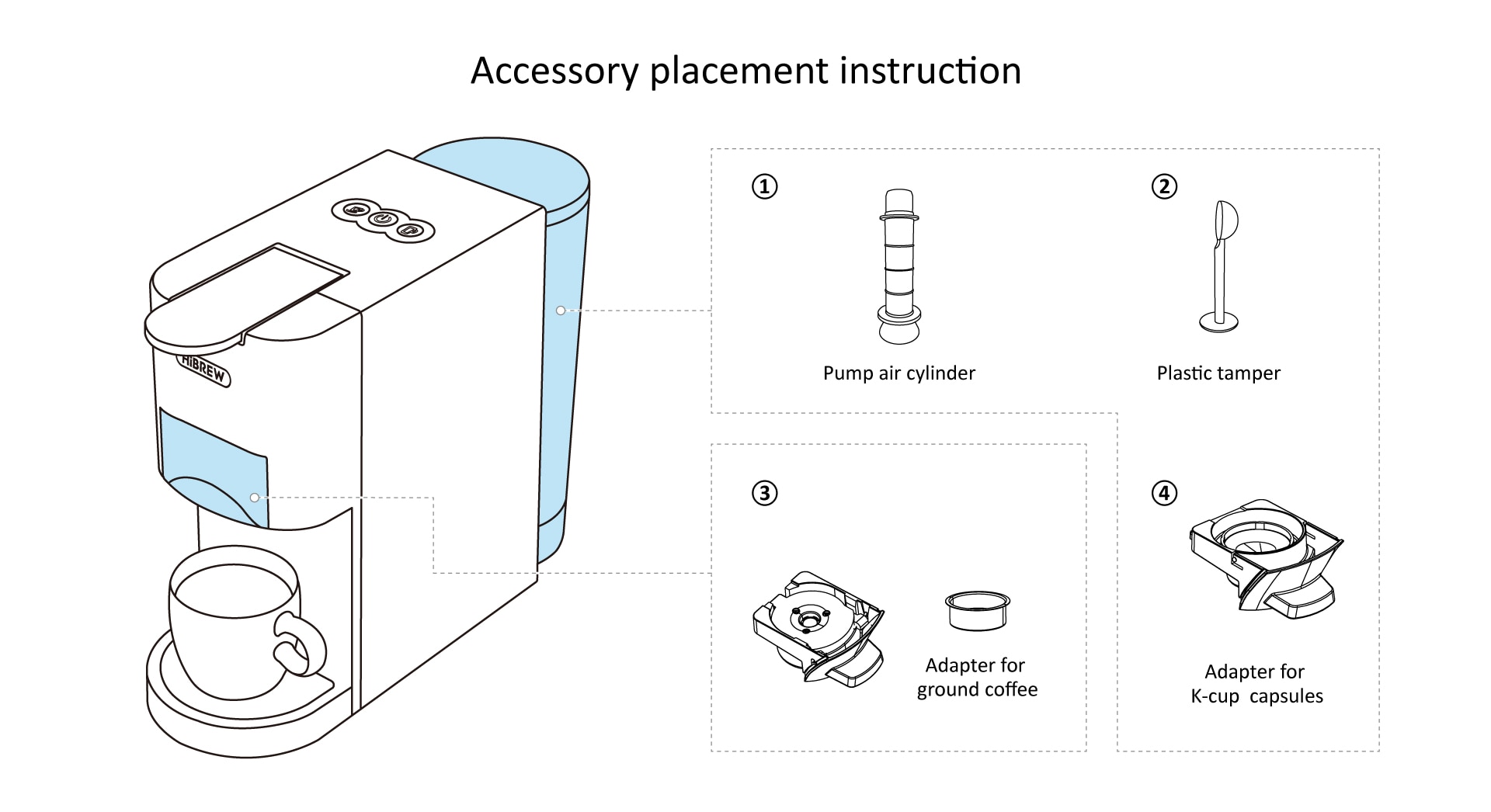 Accessory placement instruction

HiBREW

①
Pump air cylinder

②
Plastic tamper

③
Adapter for ground coffee

④
Adapter for K-cup capsules