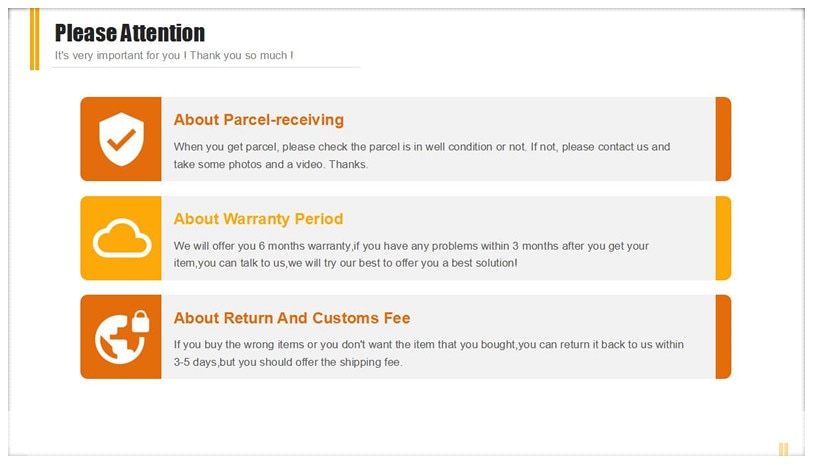 Please Attention

It's very important for you ! Thank you so much !

About Parcel-receiving

When you get parcel, please check the parcel is in well condition or not. If not, please contact us and take some photos and a video. Thanks.

About Warranty Period

We will offer you 6 months warranty,if you have any problems within 3 months after you get your item,you can talk to us,we will try our best to offer you a best solution!

About Return And Customs Fee

If you buy the wrong items or you don't want the item that you bought,you can return it back to us within 3-5 days,but you should offer the shipping fee.