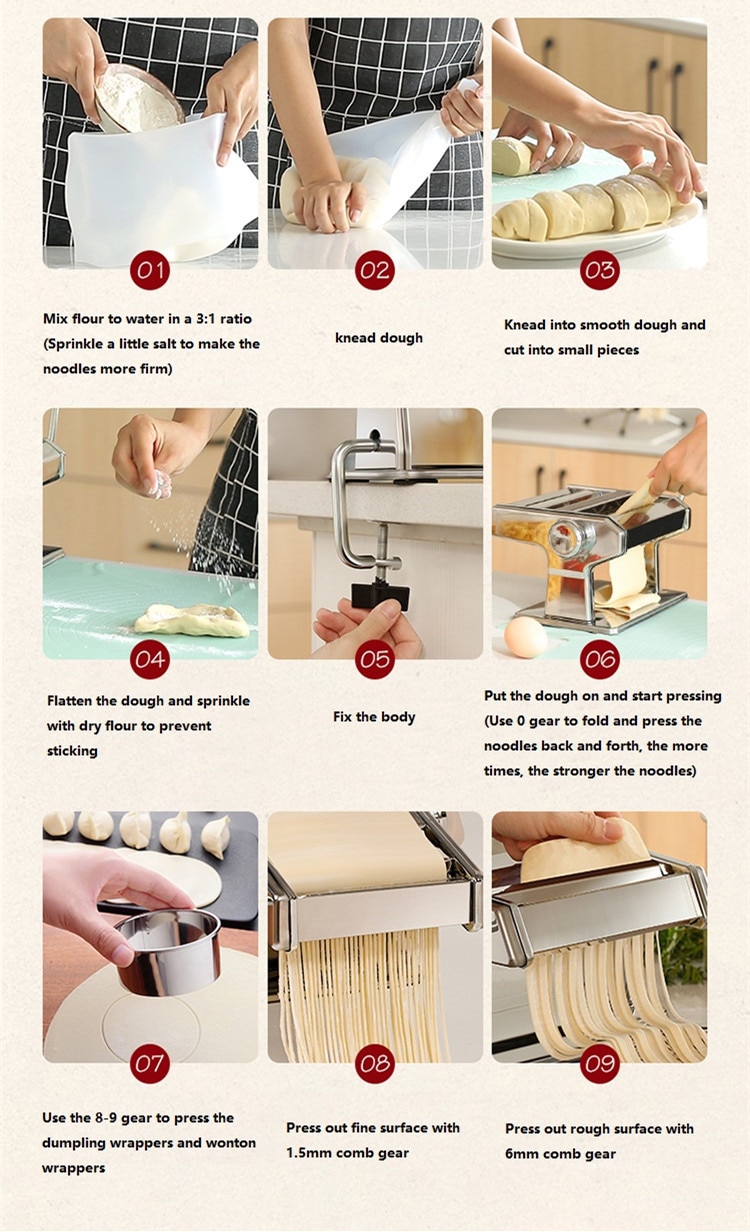 01

Mix flour to water in a 3:1 ratio (Sprinkle a little salt to make the noodles more firm)

02

knead dough

03

Knead into smooth dough and cut into small pieces

04

Flatten the dough and sprinkle with dry flour to prevent sticking

05

Fix the body

06

Put the dough on and start pressing (Use 0 gear to fold and press the noodles back and forth, the more times, the stronger the noodles)

07

Use the 8-9 gear to press the dumpling wrappers and wonton wrappers

08

Press out fine surface with 1.5mm comb gear

09

Press out rough surface with 6mm comb gear