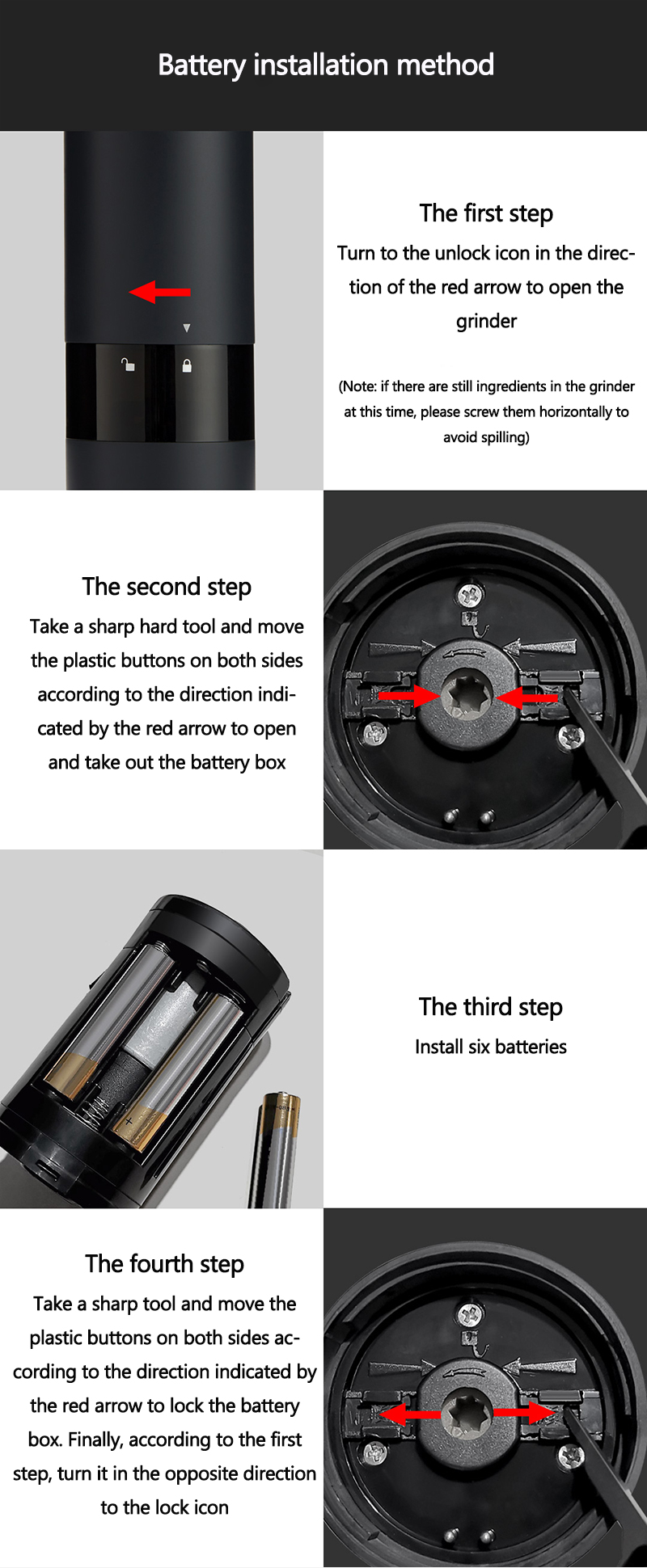 Battery installation method

The first step
Turn to the unlock icon in the direction of the red arrow to open the grinder

(Note: if there are still ingredients in the grinder at this time, please screw them horizontally to avoid spilling)

The second step
Take a sharp hard tool and move the plastic buttons on both sides according to the direction indicated by the red arrow to open and take out the battery box

The third step
Install six batteries

The fourth step
Take a sharp tool and move the plastic buttons on both sides according to the direction indicated by the red arrow to lock the battery box. Finally, according to the first step, turn it in the opposite direction to the lock icon