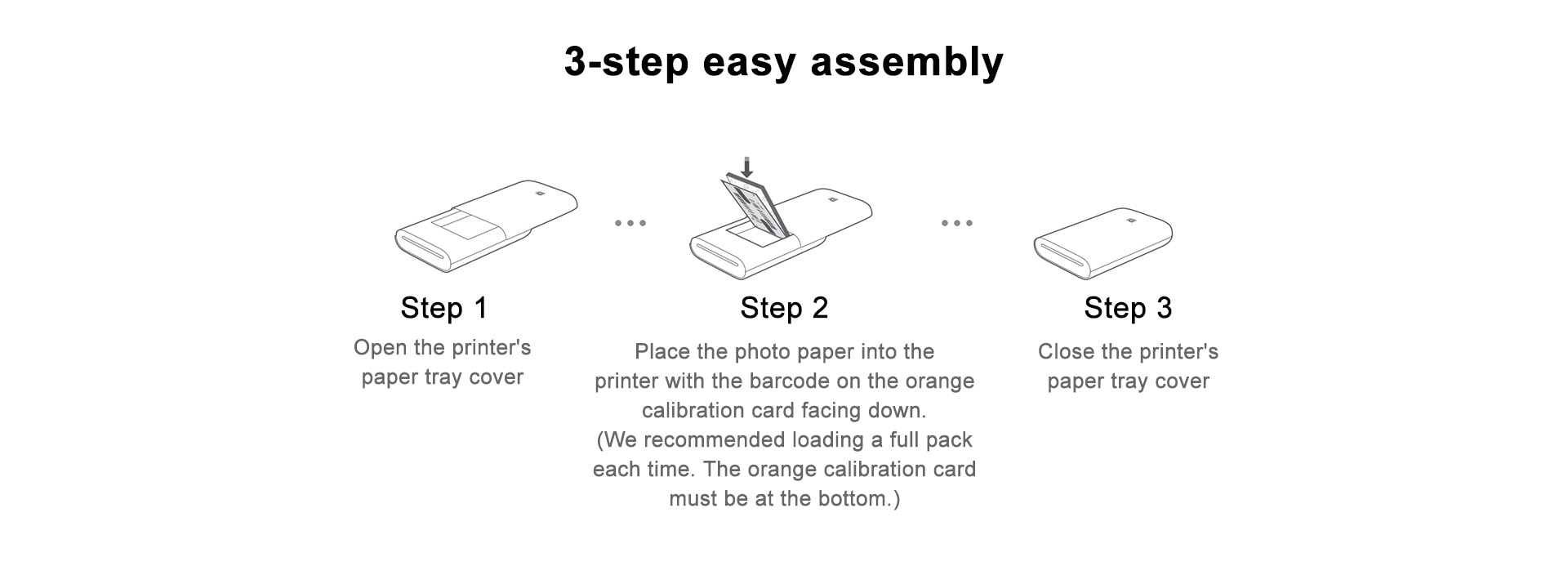 3-step easy assembly

Step 1
Open the printer's paper tray cover

Step 2
Place the photo paper into the printer with the barcode on the orange calibration card facing down.
(We recommended loading a full pack each time. The orange calibration card must be at the bottom.)

Step 3
Close the printer's paper tray cover