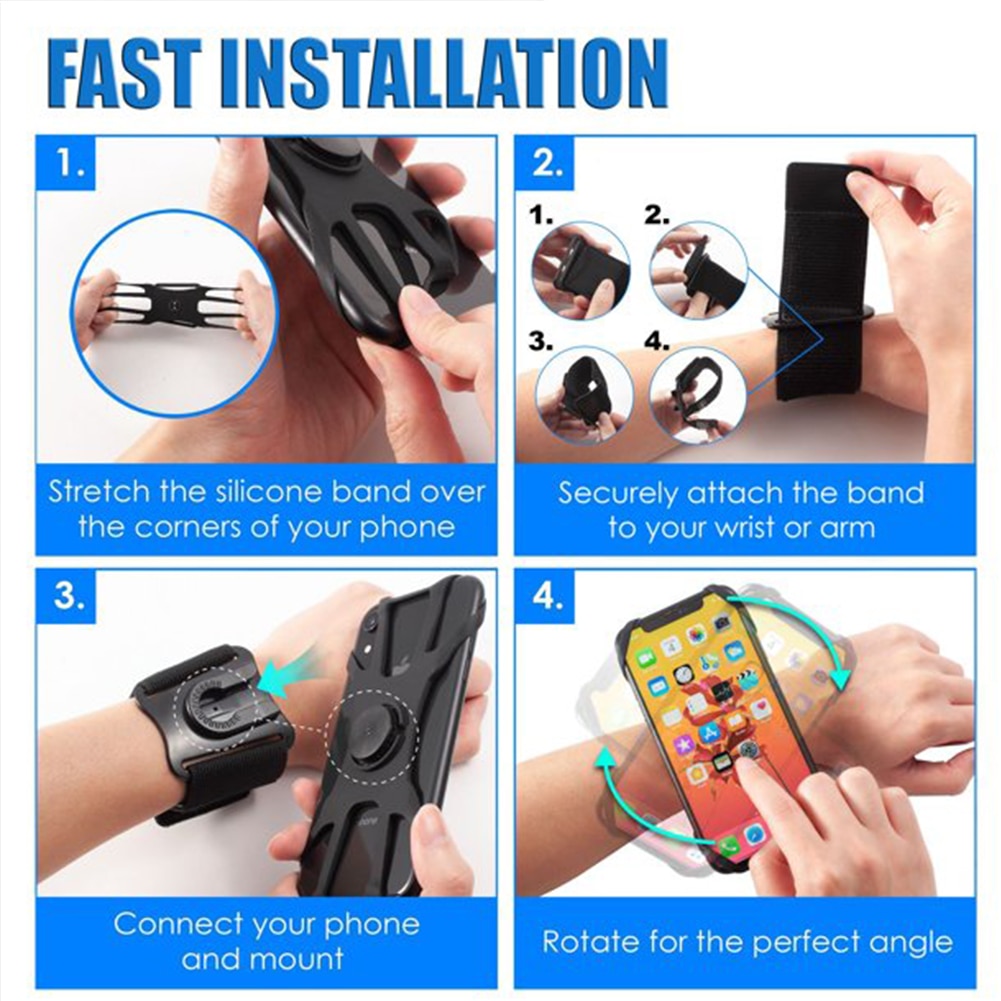 FAST INSTALLATION

1.

Stretch the silicone band over the corners of your phone

2.

1.

2.

3.

4.

Securely attach the band to your wrist or arm

3.

Connect your phone and mount

4.

Rotate for the perfect angle