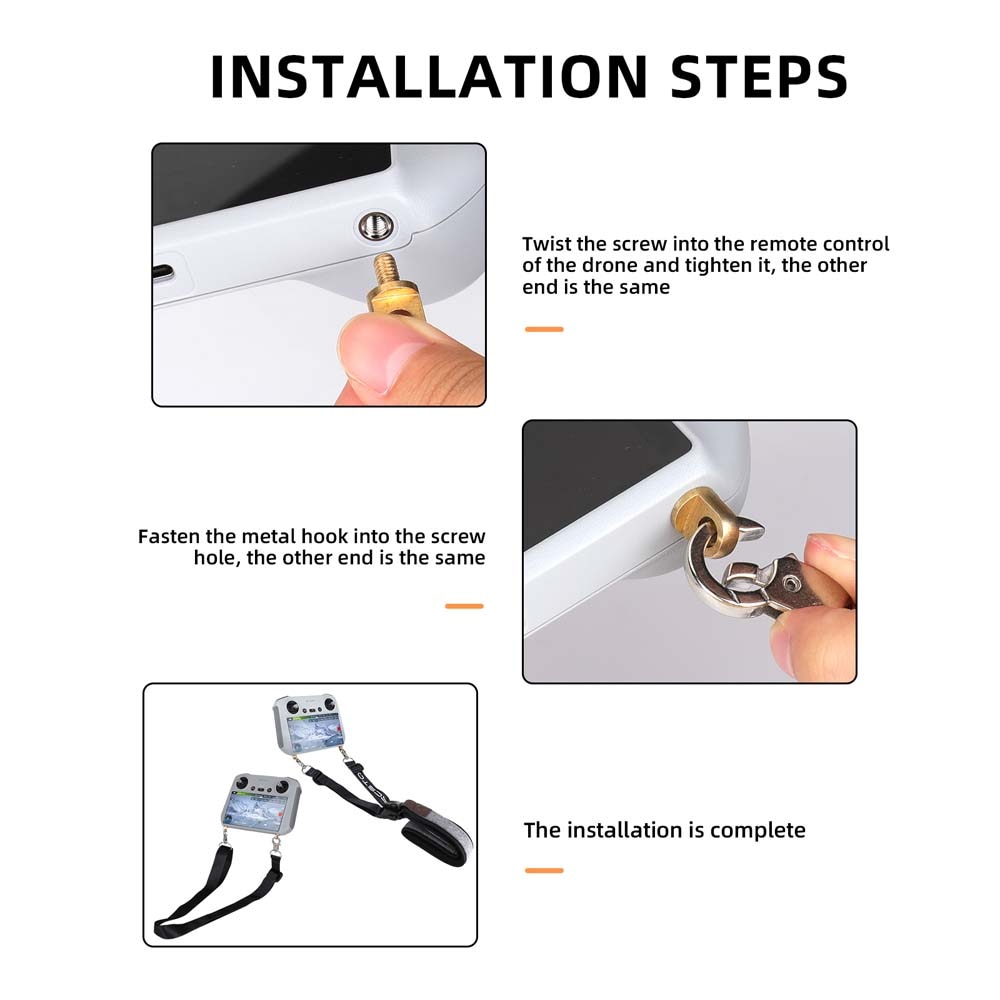 INSTALLATION STEPS

Twist the screw into the remote control of the drone and tighten it, the other end is the same

Fasten the metal hook into the screw hole, the other end is the same

The installation is complete