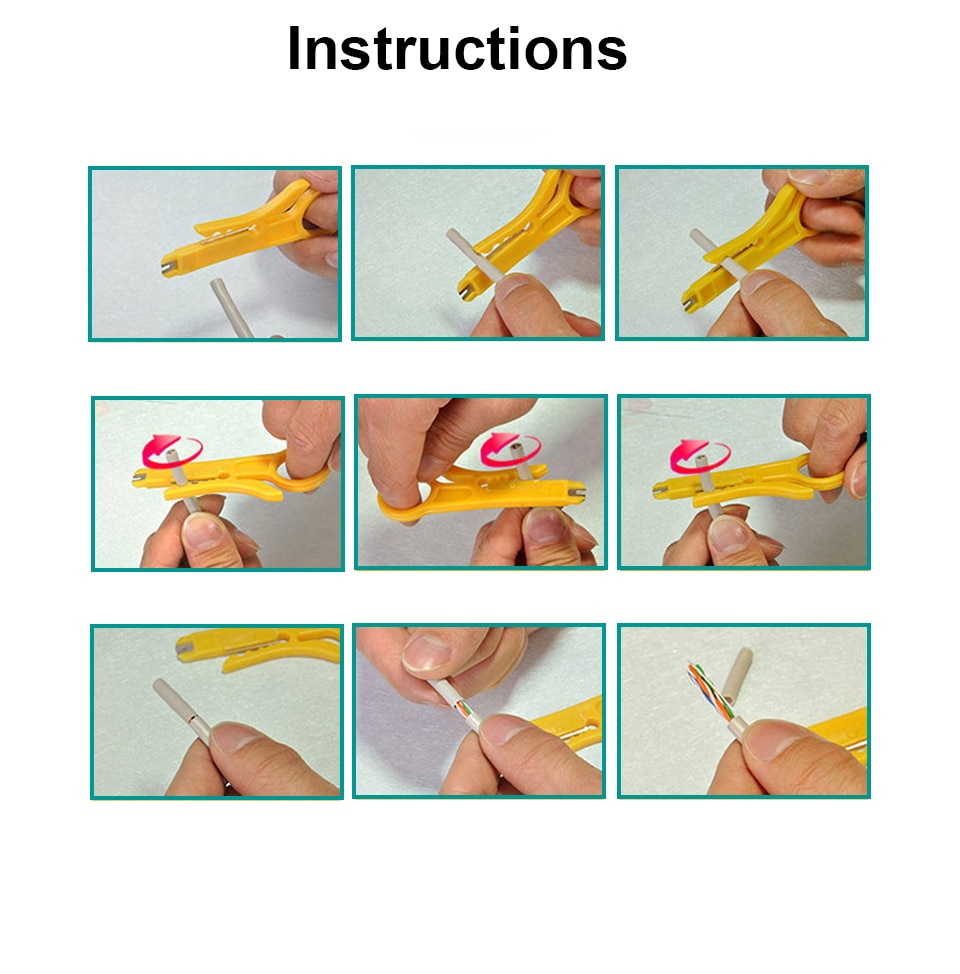 Instructions