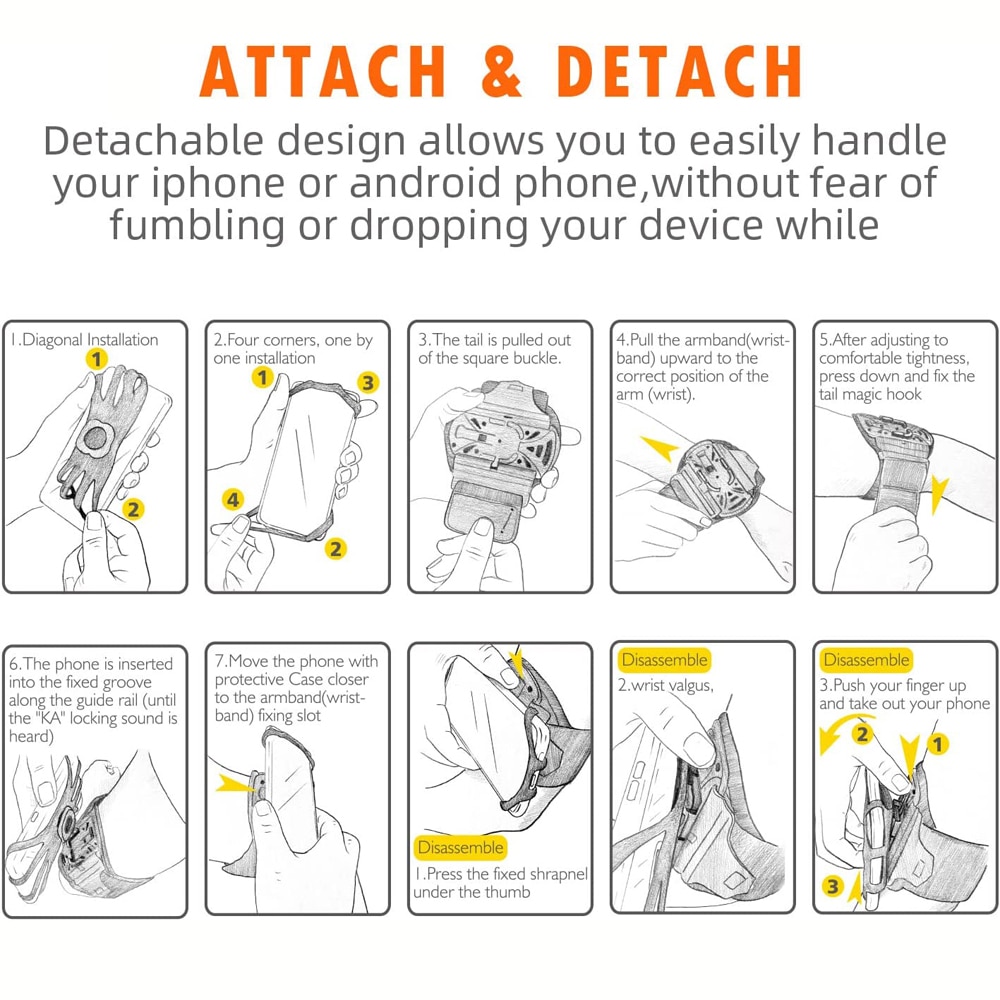 ATTACH & DETACH

Detachable design allows you to easily handle your iphone or android phone,without fear of fumbling or dropping your device while

1.Diagonal Installation
1
2

2.Four corners, one by one installation
1
3
4
2

3.The tail is pulled out of the square buckle.

4.Pull the armband(wristband) upward to the correct position of the arm (wrist).

5.After adjusting to comfortable tightness, press down and fix the tail magic hook

6.The phone is inserted into the fixed groove along the guide rail (until the "KA" locking sound is heard)

7.Move the phone with protective Case closer to the armband(wristband) fixing slot

Disassemble
1.Press the fixed shrapnel under the thumb

Disassemble
2.wrist valgus,

Disassemble
3.Push your finger up and take out your phone
2
1
3