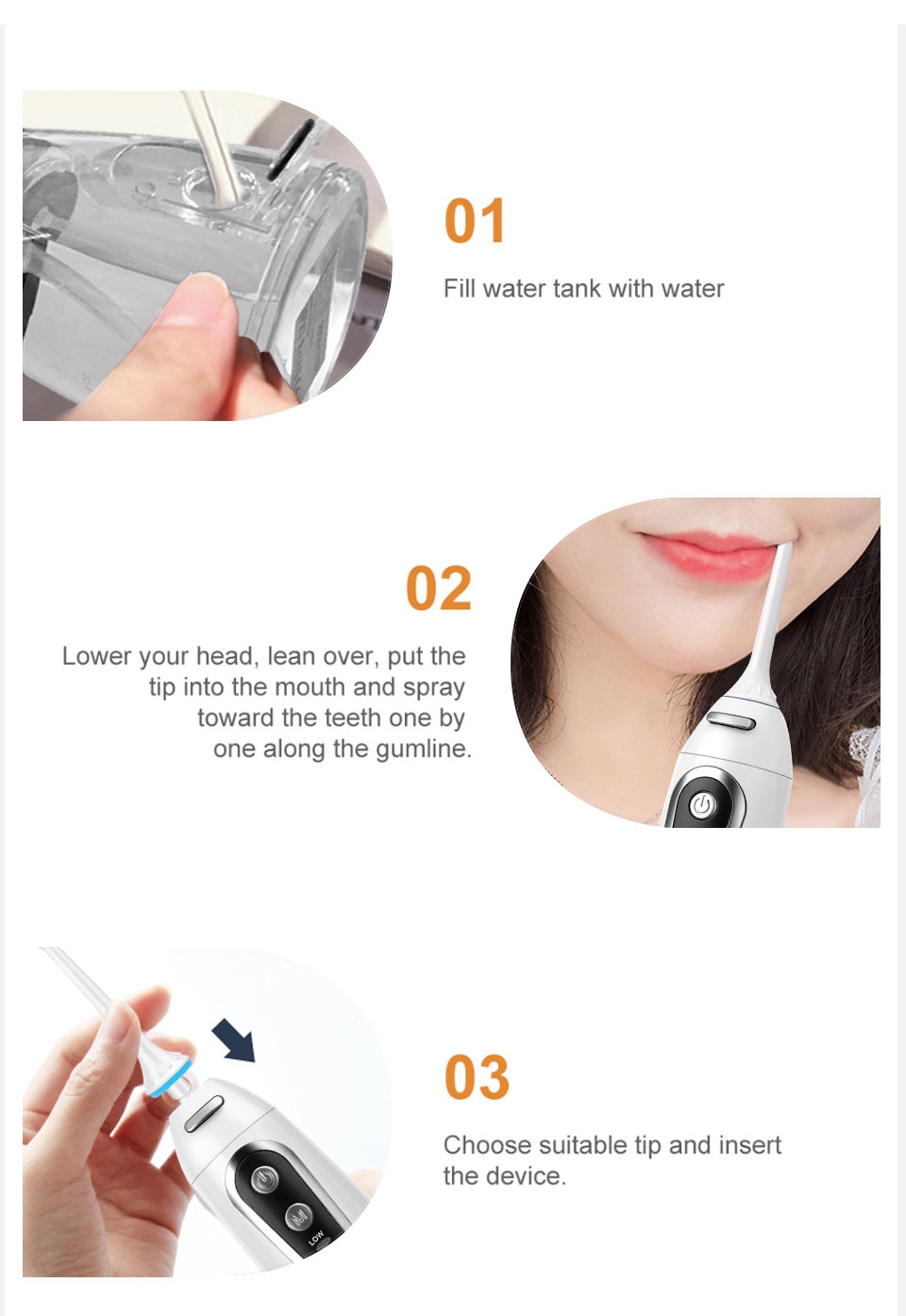 01

Fill water tank with water

02

Lower your head, lean over, put the tip into the mouth and spray toward the teeth one by one along the gumline.

03

Choose suitable tip and insert the device.

LOW