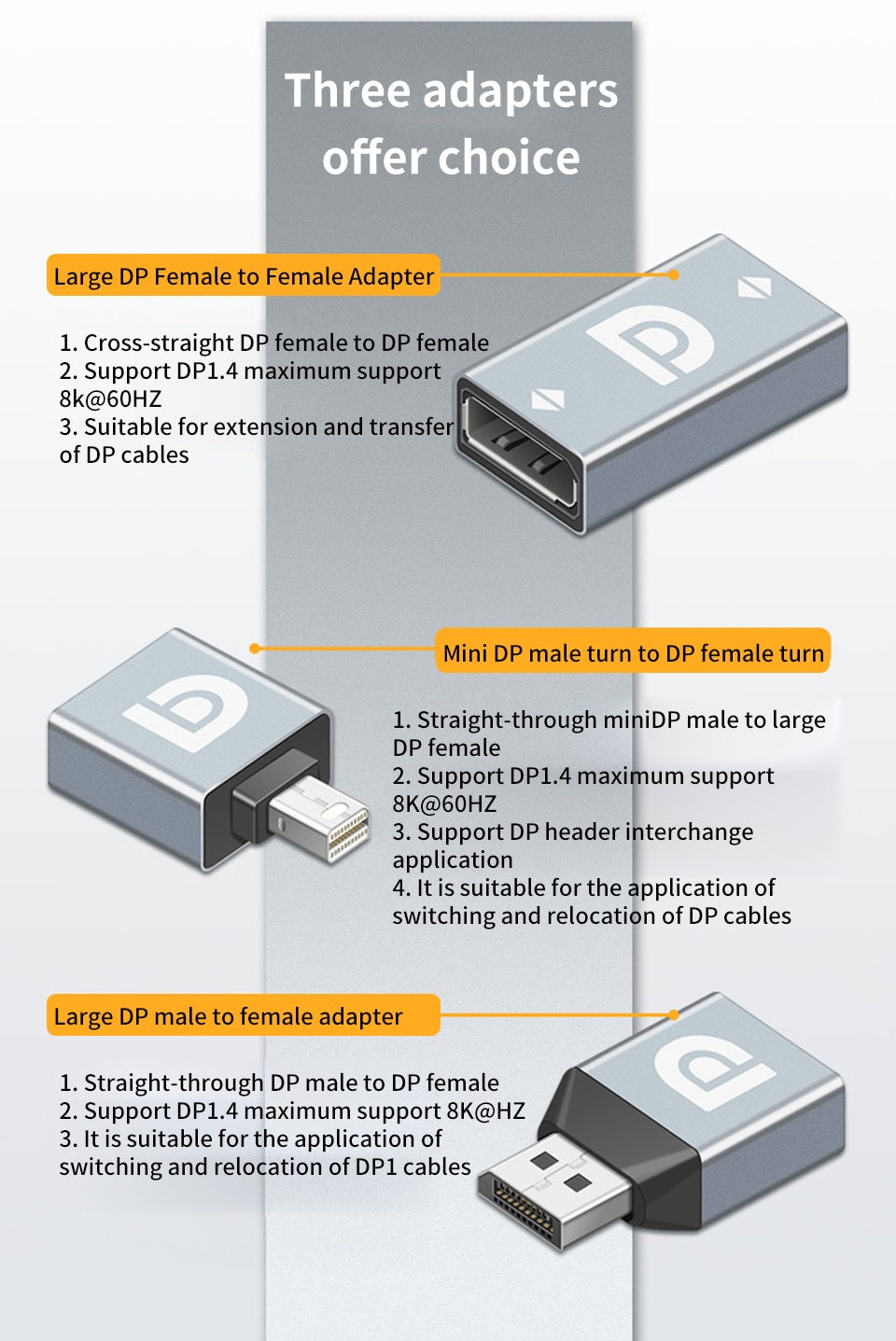 Three adapters offer choice

Large DP Female to Female Adapter

1. Cross-straight DP female to DP female
2. Support DP1.4 maximum support 8k@60HZ
3. Suitable for extension and transfer of DP cables

Mini DP male turn to DP female turn

1. Straight-through miniDP male to large DP female
2. Support DP1.4 maximum support 8K@60HZ
3. Support DP header interchange application
4. It is suitable for the application of switching and relocation of DP cables

Large DP male to female adapter

1. Straight-through DP male to DP female
2. Support DP1.4 maximum support 8K@HZ
3. It is suitable for the application of switching and relocation of DP1 cables