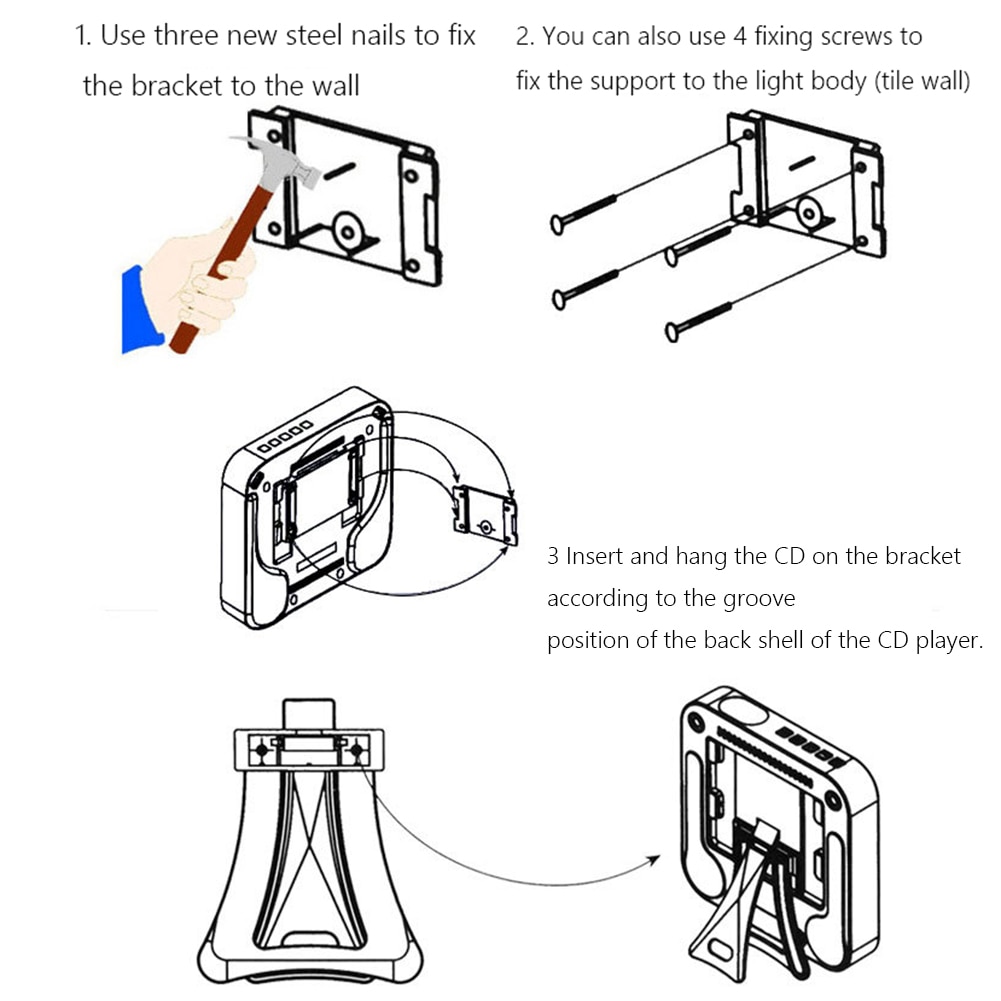 1. Use three new steel nails to fix the bracket to the wall

2. You can also use 4 fixing screws to fix the support to the light body (tile wall)

3 Insert and hang the CD on the bracket according to the groove position of the back shell of the CD player.