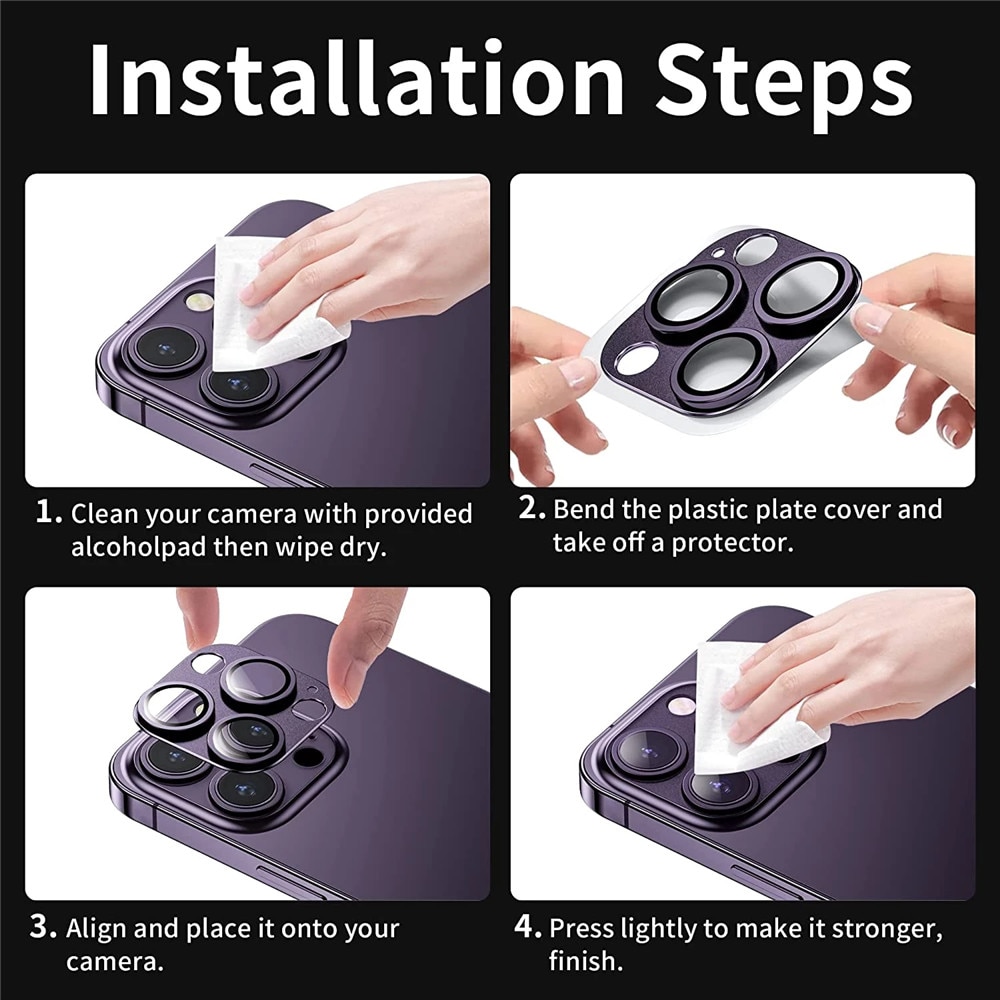 Installation Steps

1. Clean your camera with provided alcoholpad then wipe dry.

2. Bend the plastic plate cover and take off a protector.

3. Align and place it onto your camera.

4. Press lightly to make it stronger, finish.