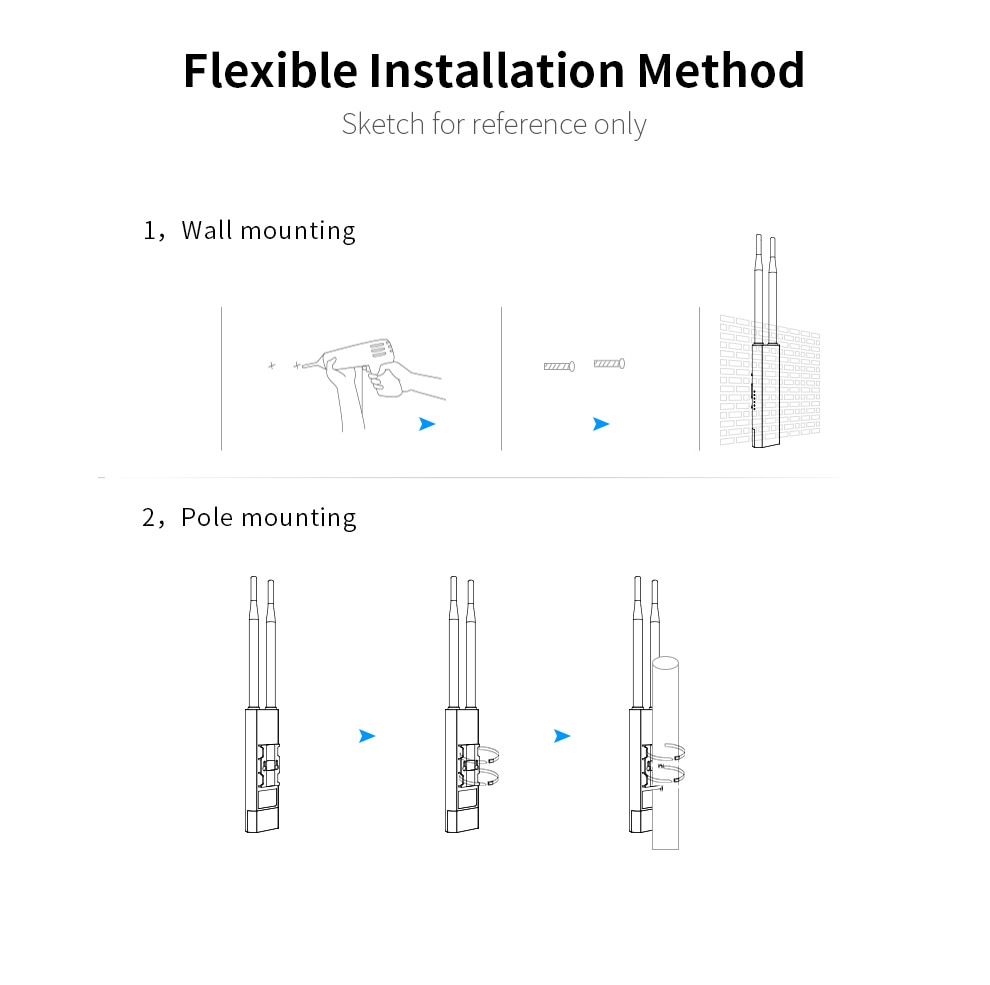 Flexible Installation Method

Sketch for reference only

1，Wall mounting

2，Pole mounting