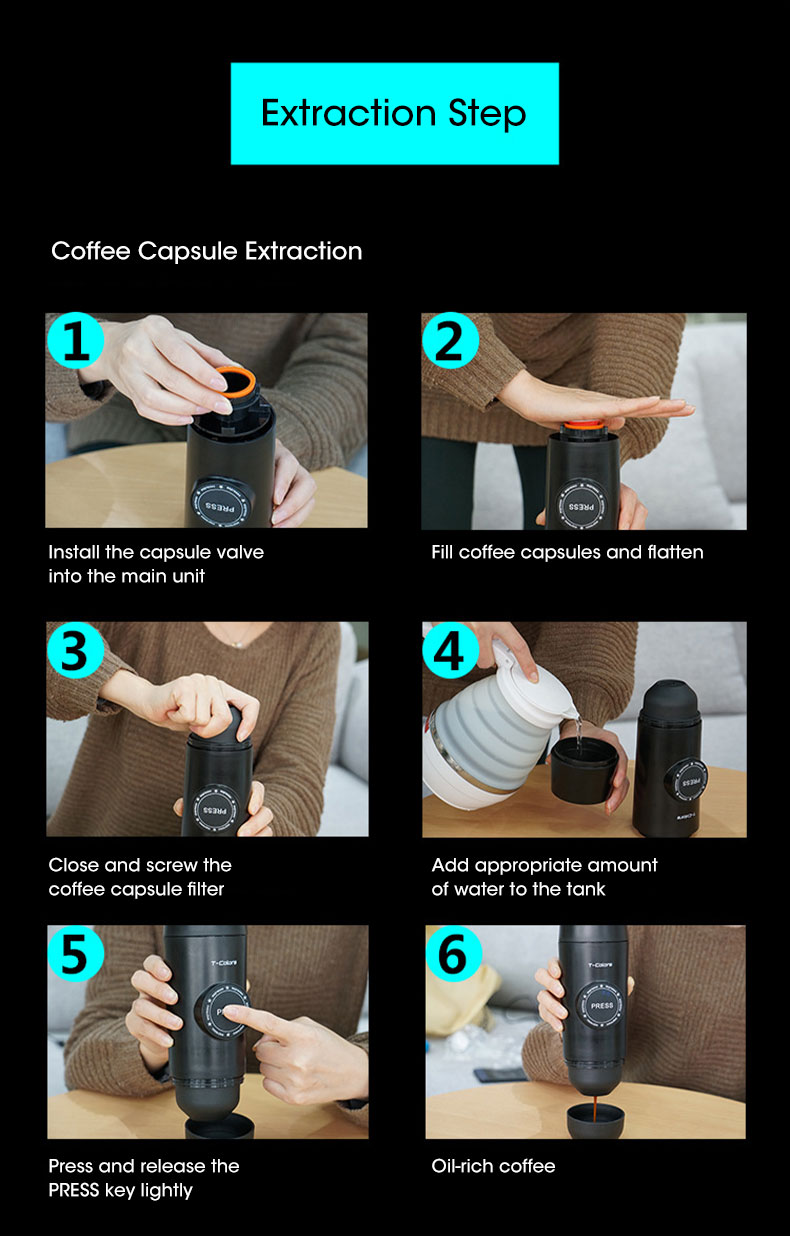 Extraction Step

Coffee Capsule Extraction

1

PRESS

Install the capsule valve into the main unit

2

PRESS

Fill coffee capsules and flatten

3

PRESS

Close and screw the coffee capsule filter

4

PRESS

T-Colors

Add appropriate amount of water to the tank

5

T-Colors

PR

Press and release the PRESS key lightly

6

T-Colors

PRESS

Oil-rich coffee