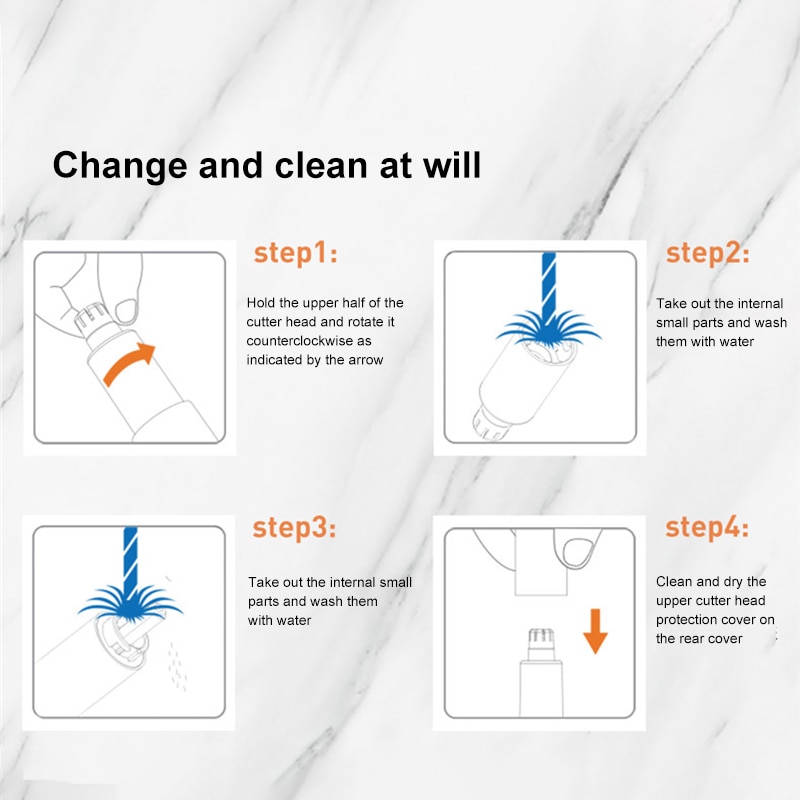 Change and clean at will

step1:

Hold the upper half of the cutter head and rotate it counterclockwise as indicated by the arrow

step2:

Take out the internal small parts and wash them with water

step3:

Take out the internal small parts and wash them with water

step4:

Clean and dry the upper cutter head protection cover on the rear cover