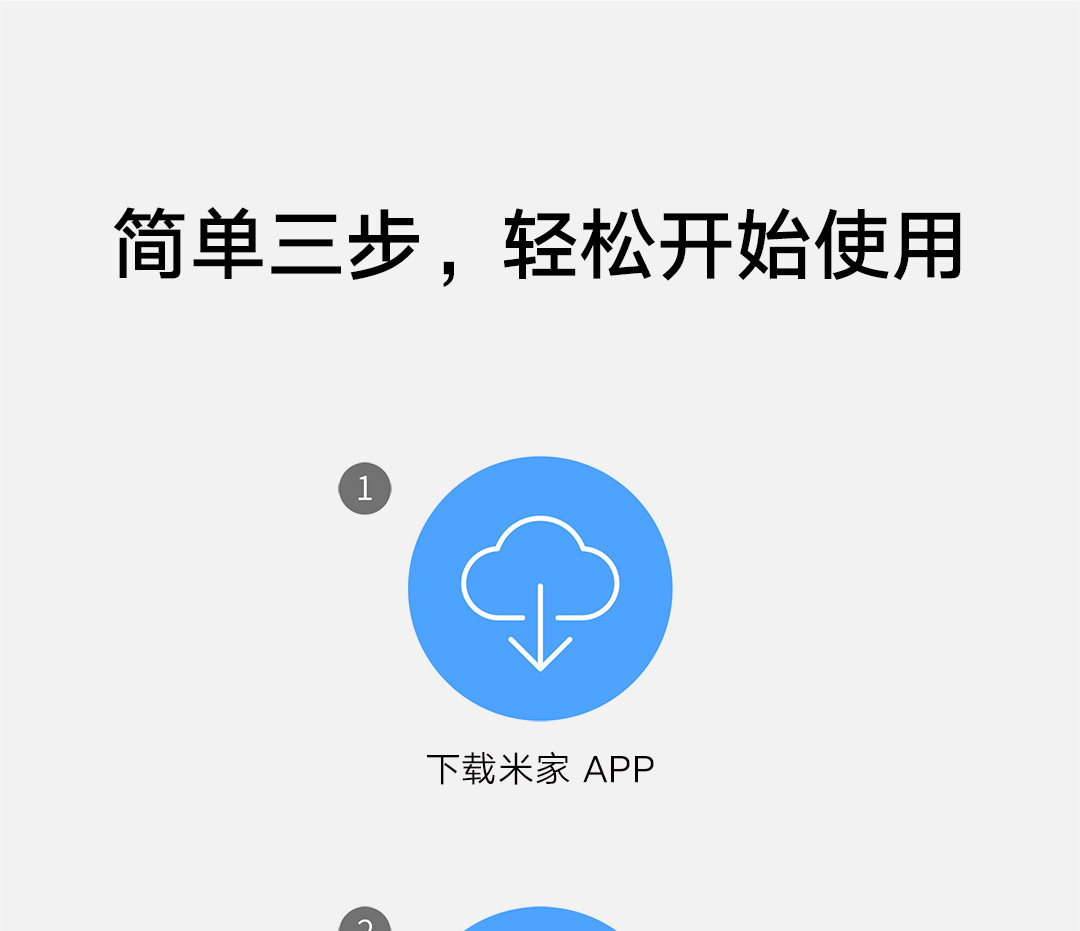 简单三步，轻松开始使用

1

下载米家APP

2