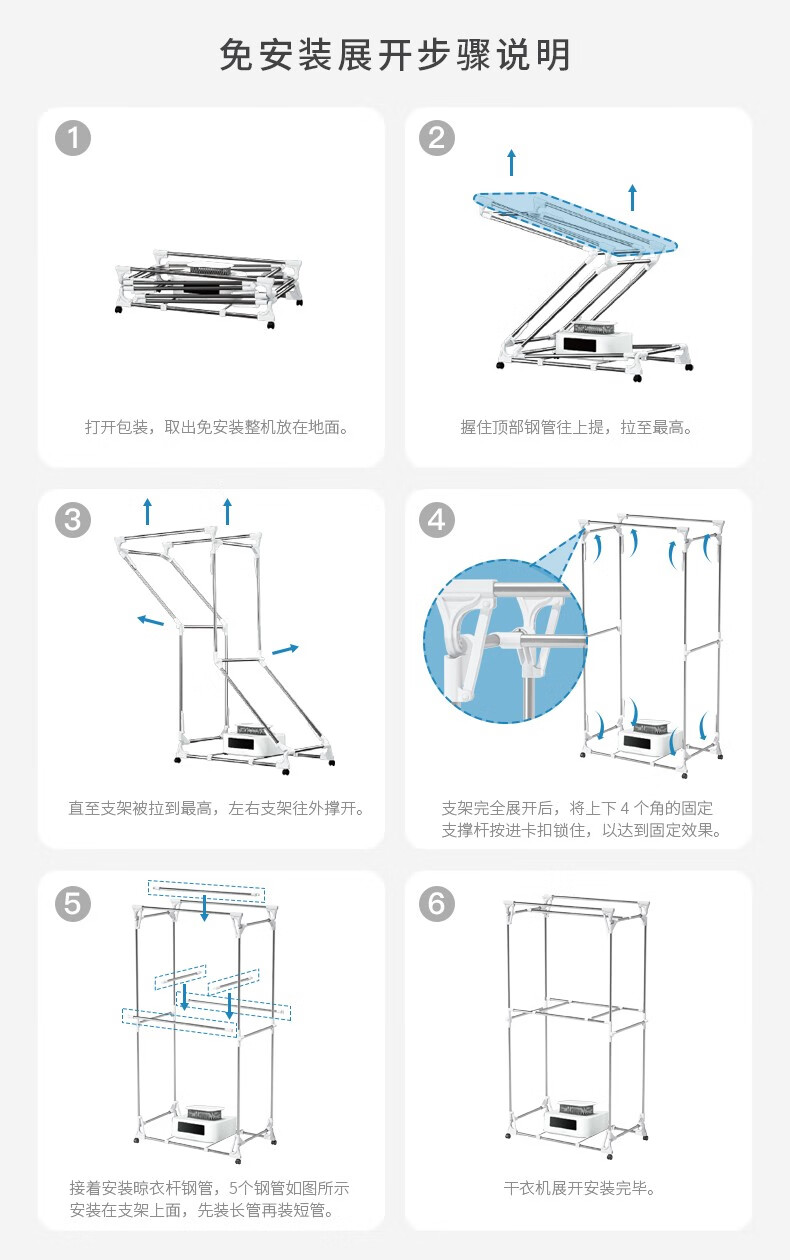 免安装展开步骤说明

1

打开包装，取出免安装整机放在地面。

2

握住顶部钢管往上提，拉至最高。

3

直至支架被拉到最高，左右支架往外撑开。

4

支架完全展开后，将上下 4 个角的固定支撑杆按进卡扣锁住，以达到固定效果。

5

接着安装晾衣杆钢管，5个钢管如图所示安装在支架上面，先装长管再装短管。

6

干衣机展开安装完毕。