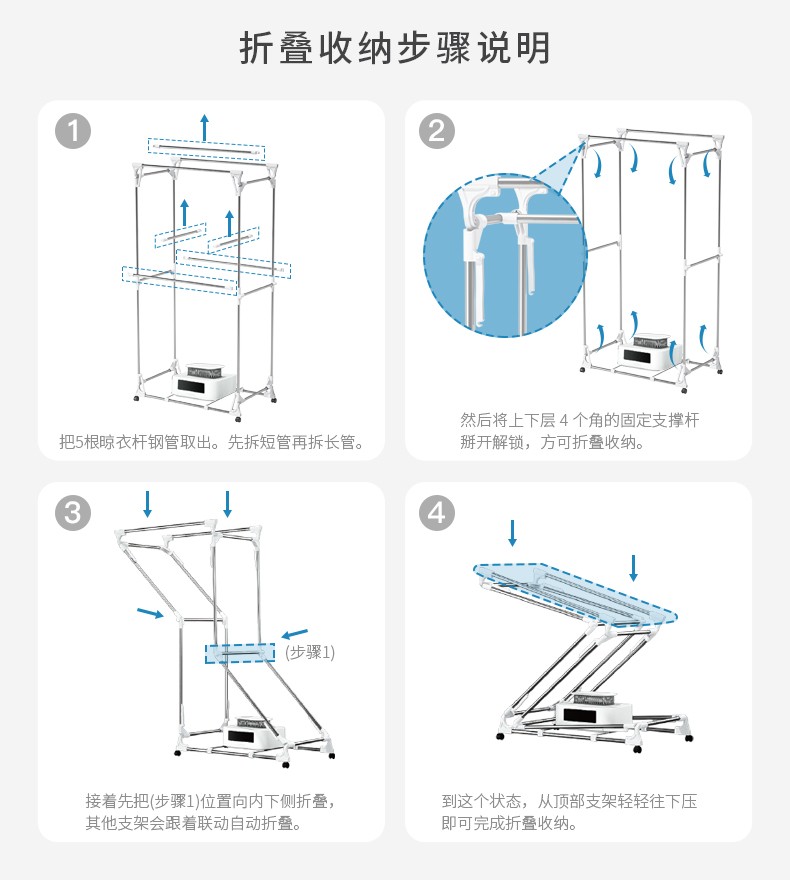 折叠收纳步骤说明

1

把5根晾衣杆钢管取出。先拆短管再拆长管。

2

然后将上下层 4 个角的固定支撑杆掰开解锁，方可折叠收纳。

3

(步骤1)

接着先把(步骤1)位置向内下侧折叠，其他支架会跟着联动自动折叠。

4

到这个状态，从顶部支架轻轻往下压即可完成折叠收纳。