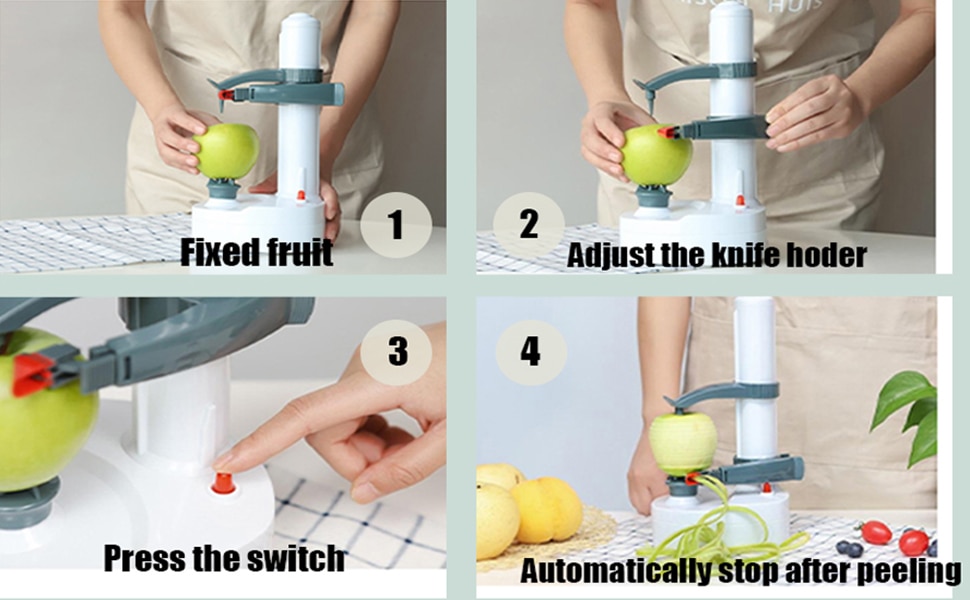 1
Fixed fruit

2
Adjust the knife hoder

3
Press the switch

4
Automatically stop after peeling