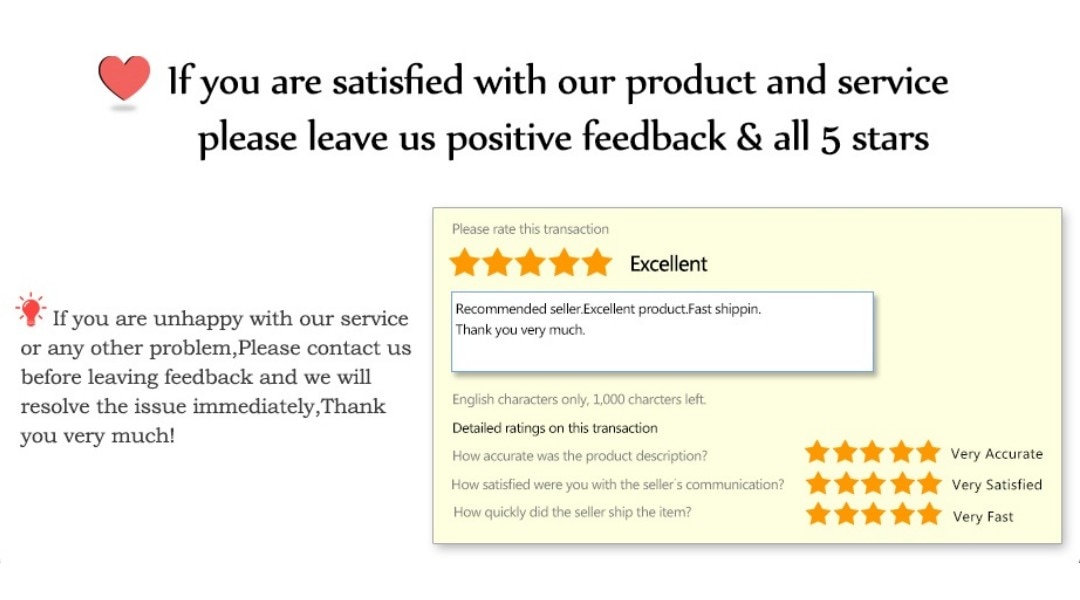 If you are satisfied with our product and service please leave us positive feedback & all 5 stars

If you are unhappy with our service or any other problem,Please contact us before leaving feedback and we will resolve the issue immediately,Thank you very much!

Please rate this transaction

Excellent

Recommended seller.Excellent product.Fast shippin.
Thank you very much.

English characters only, 1,000 charcters left.

Detailed ratings on this transaction

How accurate was the product description? Very Accurate

How satisfied were you with the seller's communication? Very Satisfied

How quickly did the seller ship the item? Very Fast