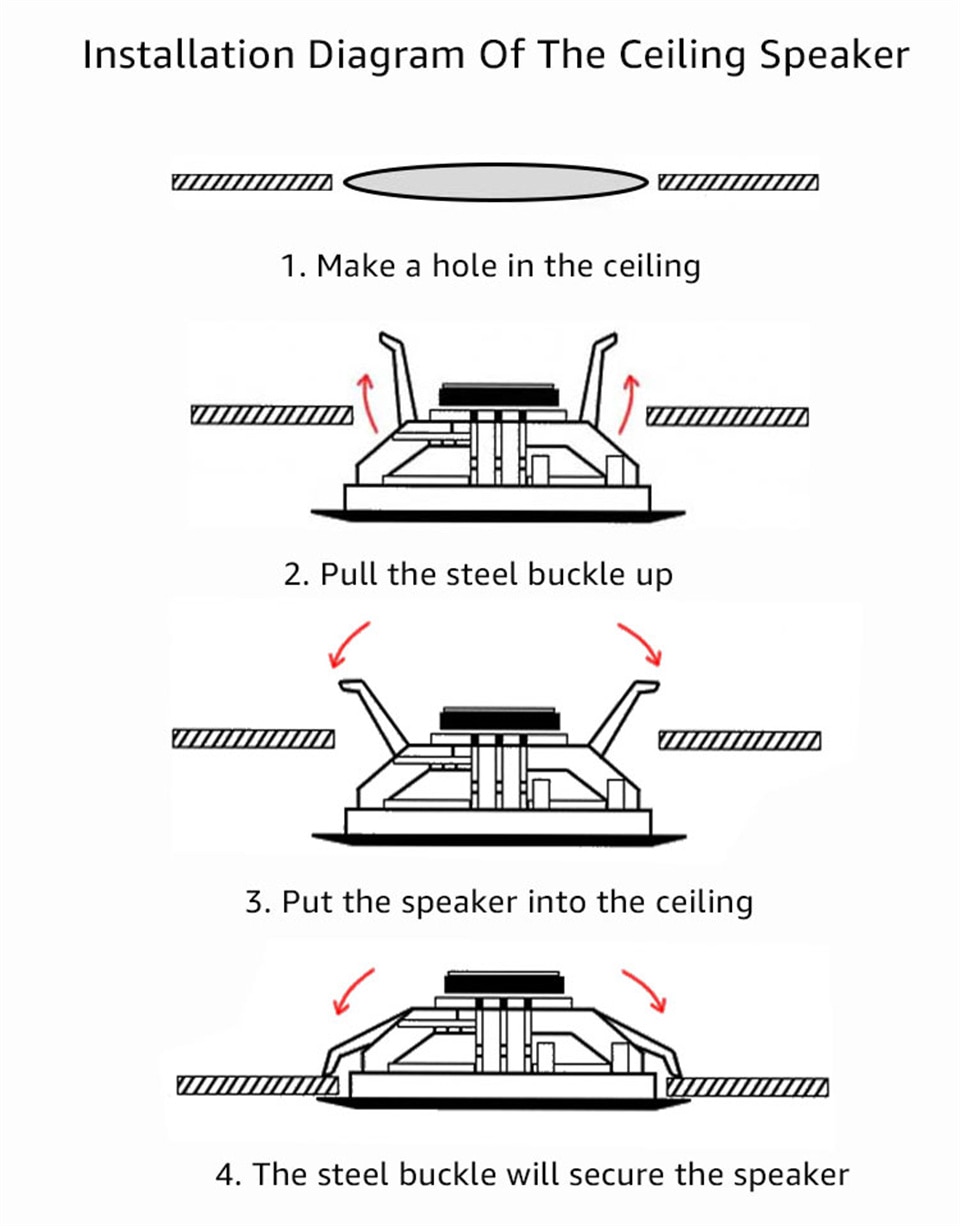 Installation Diagram Of The Ceiling Speaker

1. Make a hole in the ceiling

2. Pull the steel buckle up

3. Put the speaker into the ceiling

4. The steel buckle will secure the speaker