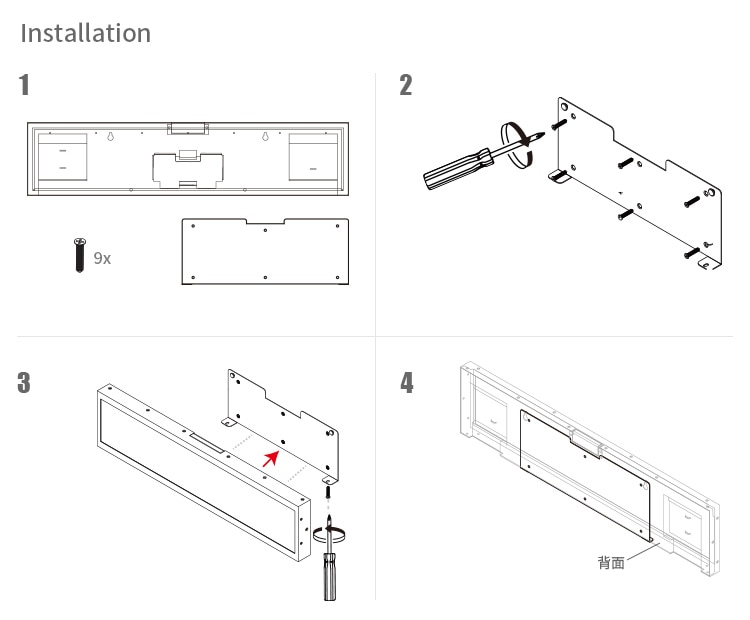 Installation

1

9x

2

3

4

背面